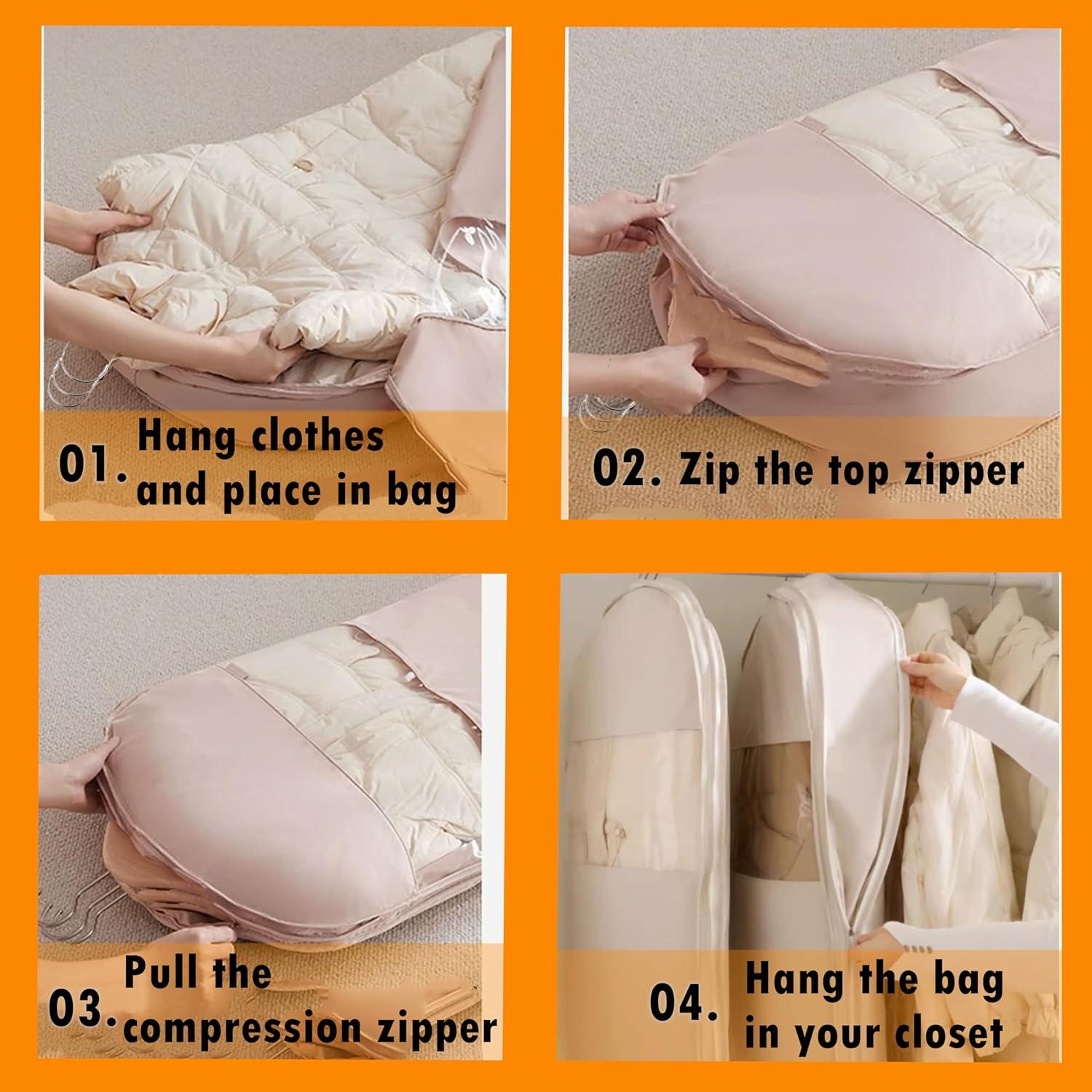 01. Hang clothes and place in bag

02. Zip the top zipper

03. Pull the compression zipper

04. Hang the bag in your closet