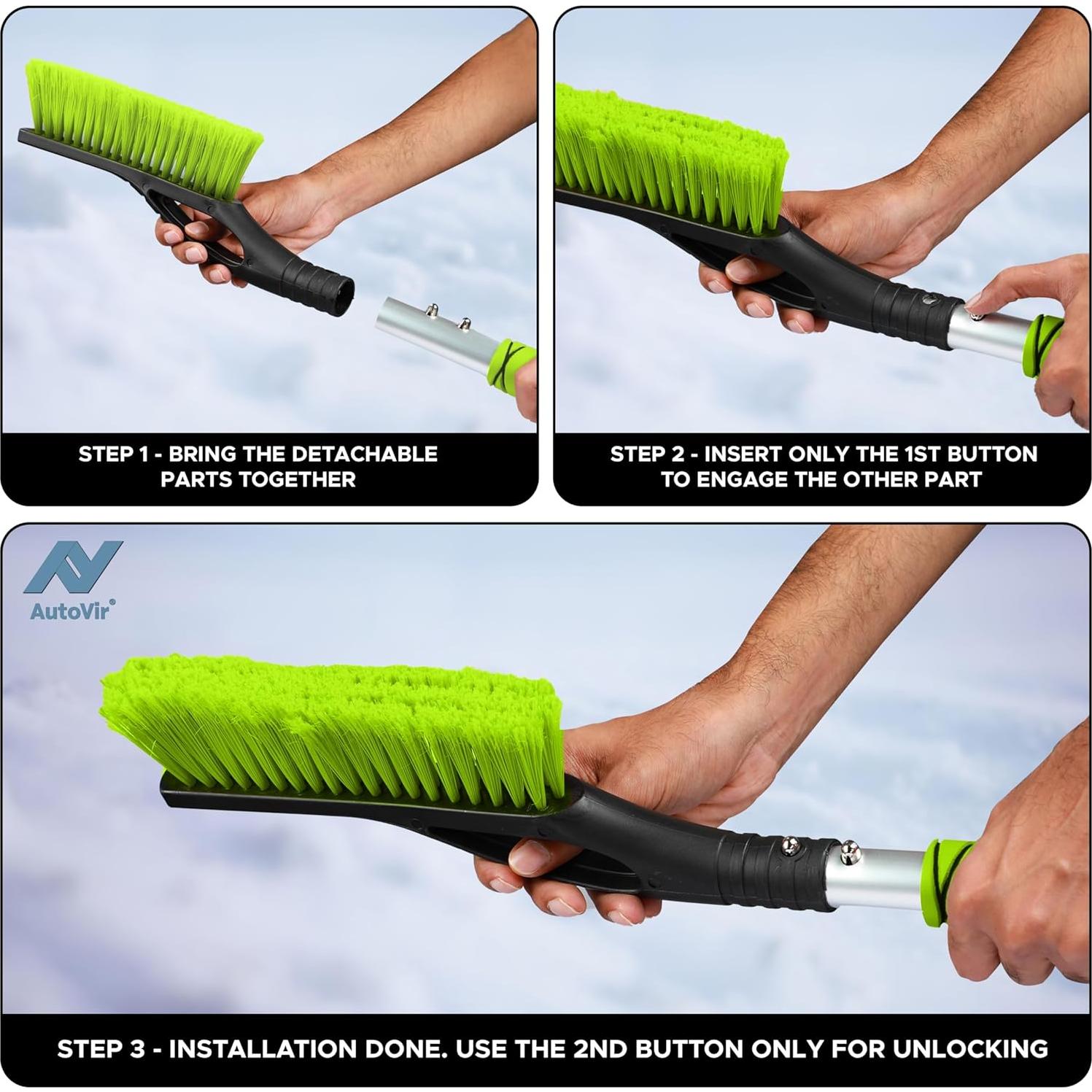 STEP 1 - BRING THE DETACHABLE PARTS TOGETHER

STEP 2 - INSERT ONLY THE 1ST BUTTON TO ENGAGE THE OTHER PART

AutoVir®

STEP 3 - INSTALLATION DONE. USE THE 2ND BUTTON ONLY FOR UNLOCKING