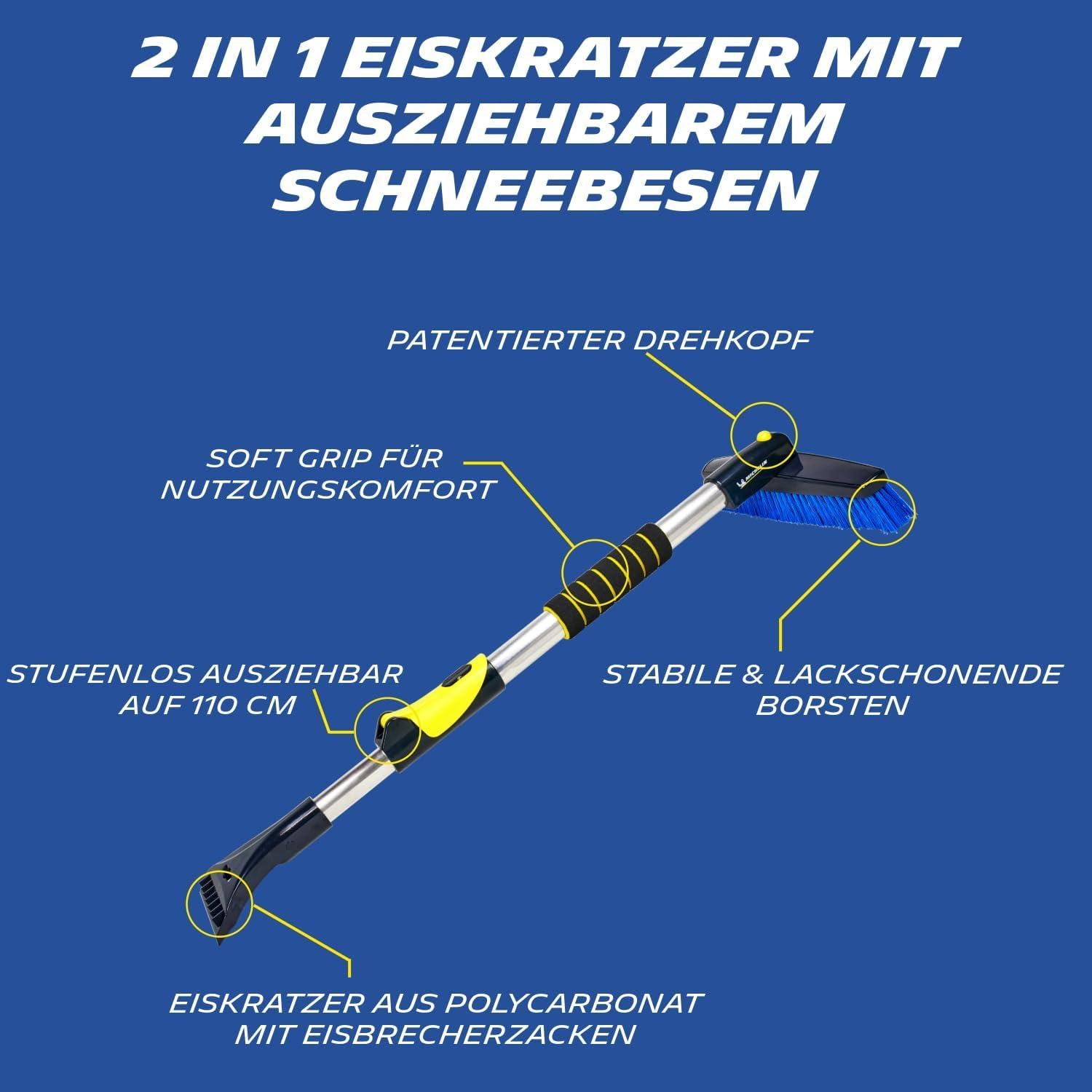 2 IN 1 EISKRATZER MIT AUSZIEHBAREM SCHNEEBESEN

PATENTIERTER DREHKOPF

SOFT GRIP FÜR NUTZUNGSKOMFORT

MICHELIN

STUFENLOS AUSZIEHBAR AUF 110 CM

STABILE & LACKSCHONENDE BORSTEN

EISKRATZER AUS POLYCARBONAT MIT EISBRECHERZACKEN