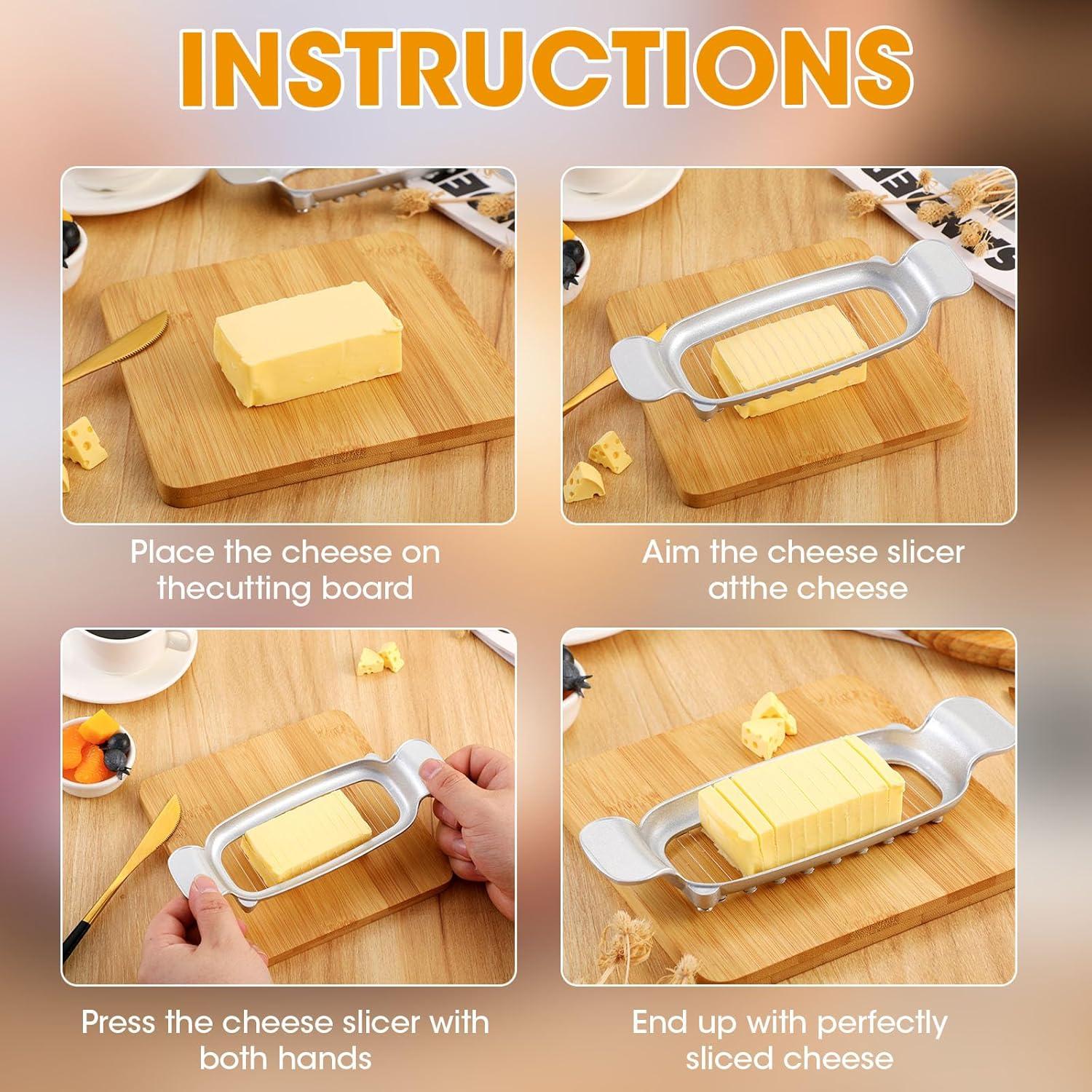 INSTRUCTIONS

Place the cheese on thecutting board

Aim the cheese slicer atthe cheese

Press the cheese slicer with both hands

End up with perfectly sliced cheese