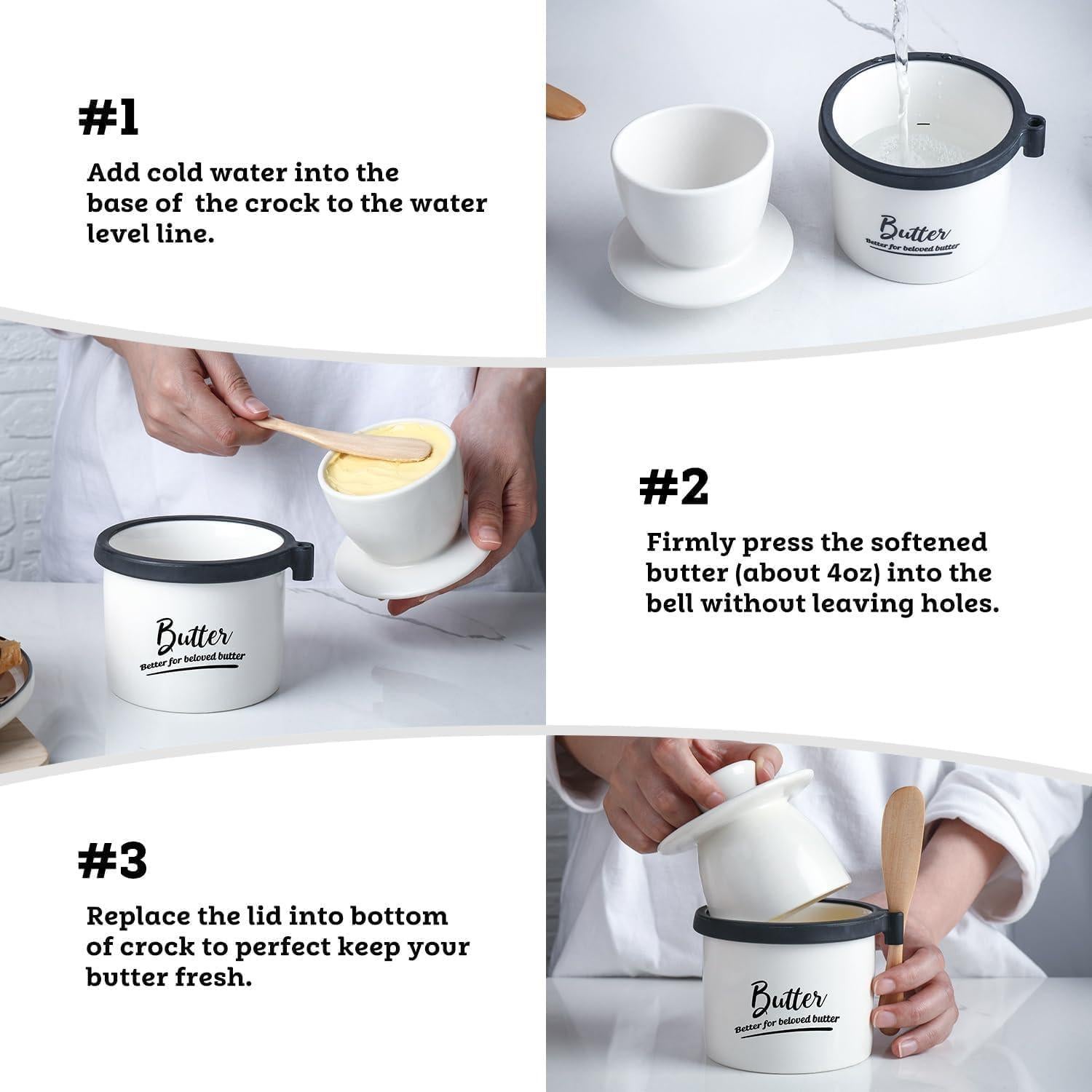 #1

Add cold water into the base of the crock to the water level line.

Butter
Better for beloved butter

Butter
Better for beloved butter

#2

Firmly press the softened butter (about 4oz) into the bell without leaving holes.

#3

Replace the lid into bottom of crock to perfect keep your butter fresh.

Butter
Better for beloved butter