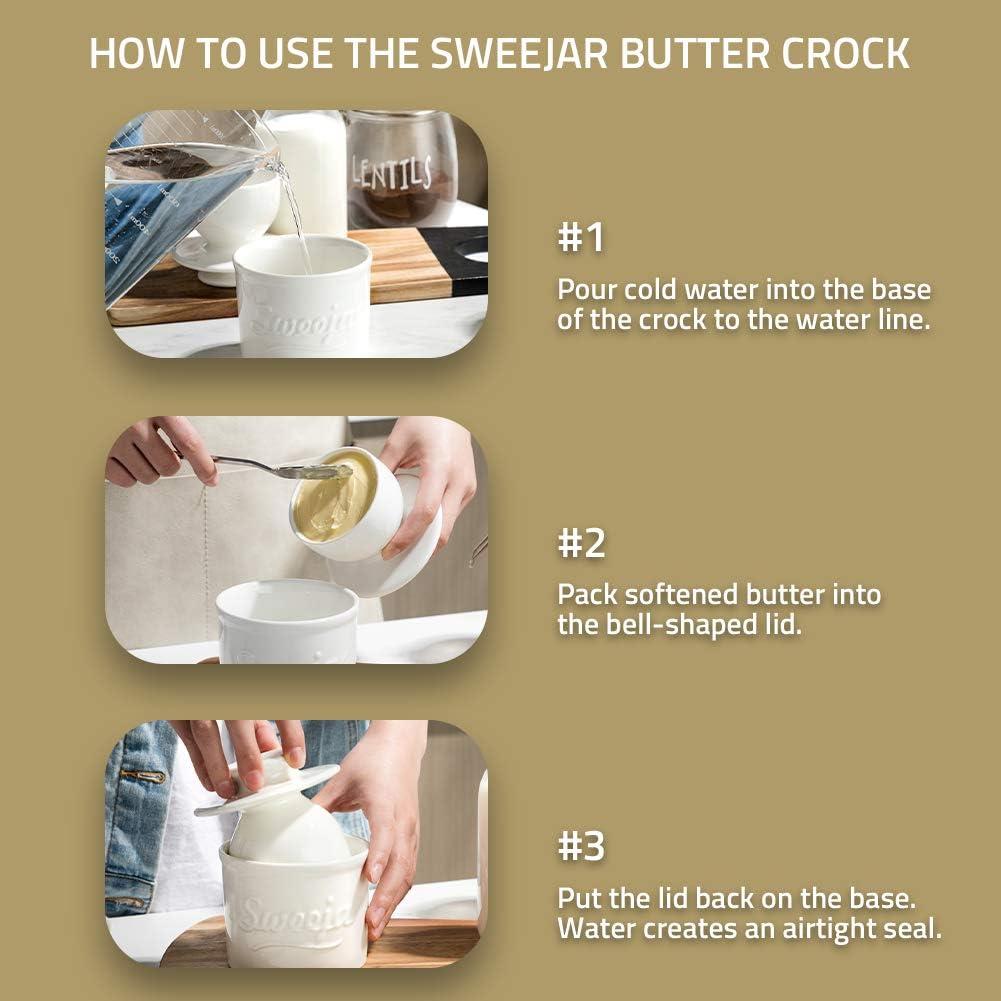 HOW TO USE THE SWEEJAR BUTTER CROCK

LENTILS

Sweejar

#1

Pour cold water into the base of the crock to the water line.

#2

Pack softened butter into the bell-shaped lid.

Sweejar

#3

Put the lid back on the base. Water creates an airtight seal.