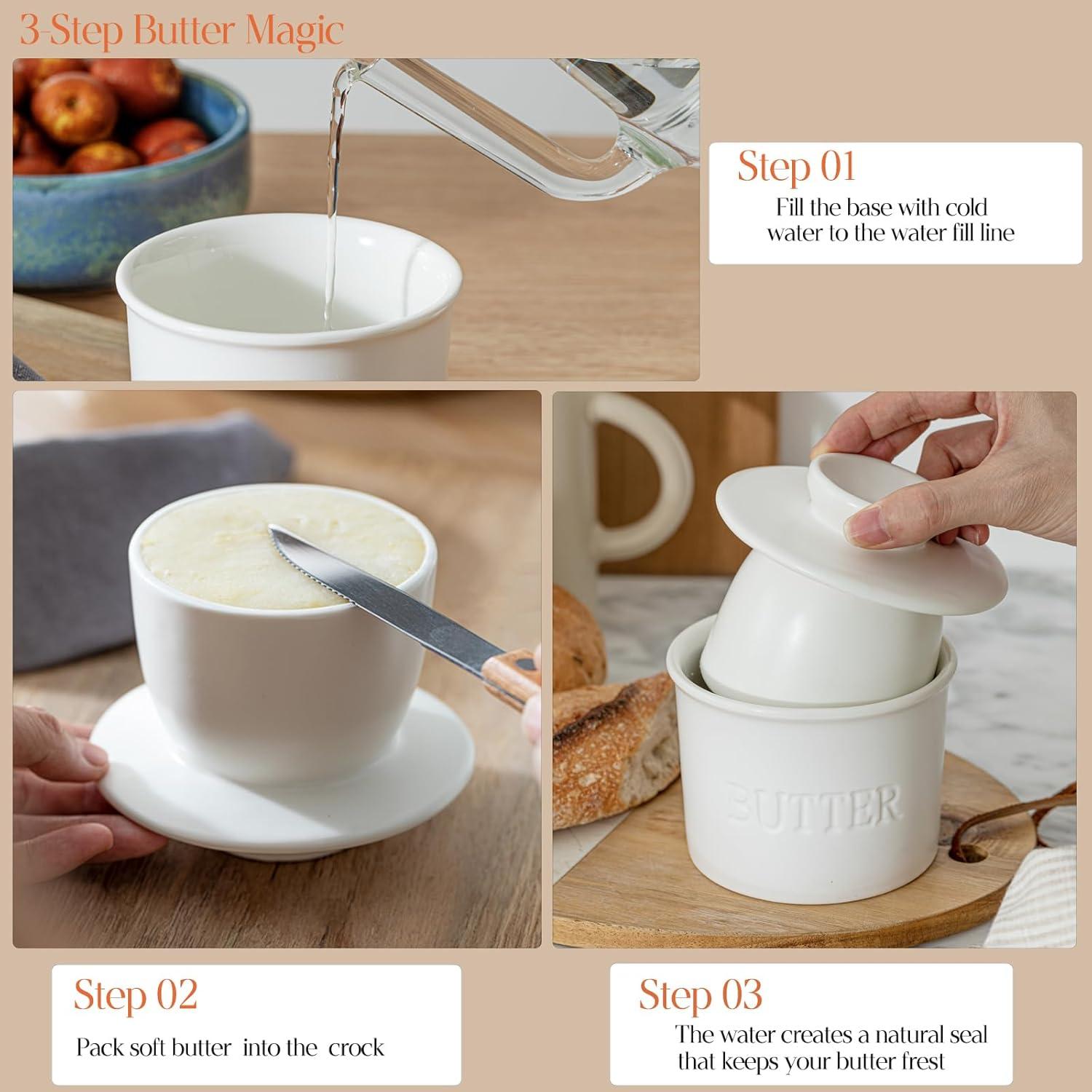 3-Step Butter Magic

Step 01
Fill the base with cold water to the water fill line

BUTTER

Step 02
Pack soft butter into the crock

Step 03
The water creates a natural seal that keeps your butter frest