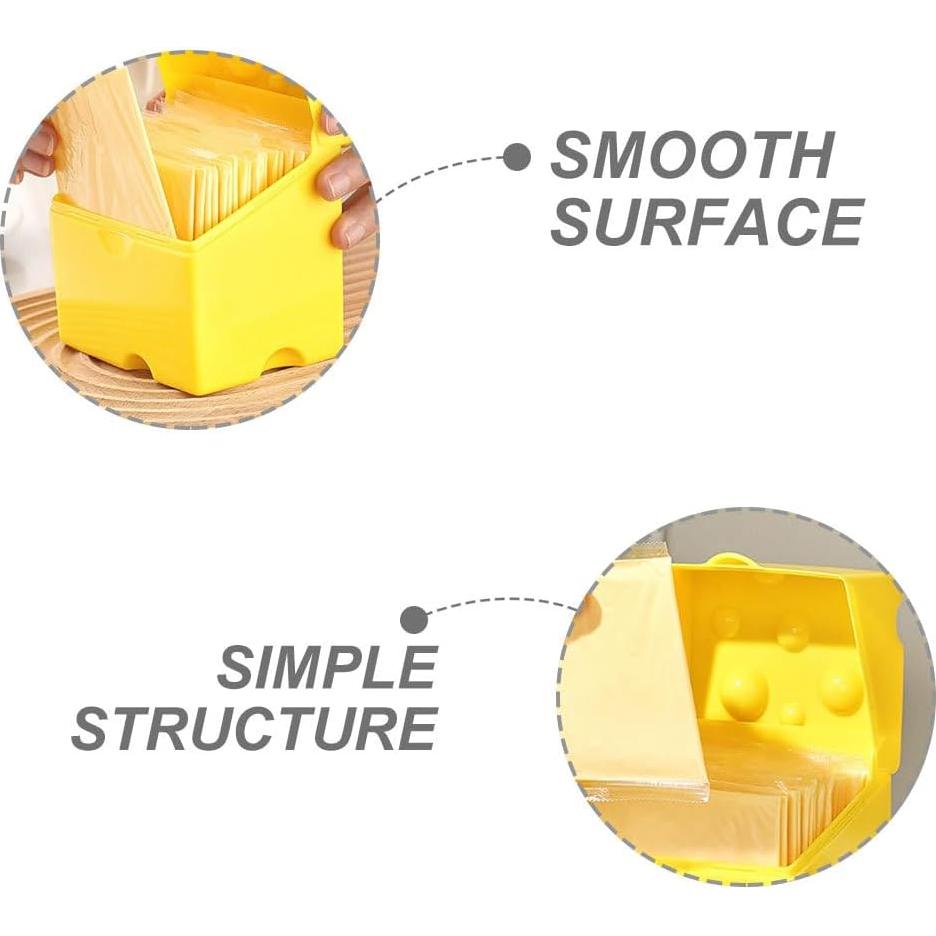 SMOOTH SURFACE

SIMPLE STRUCTURE