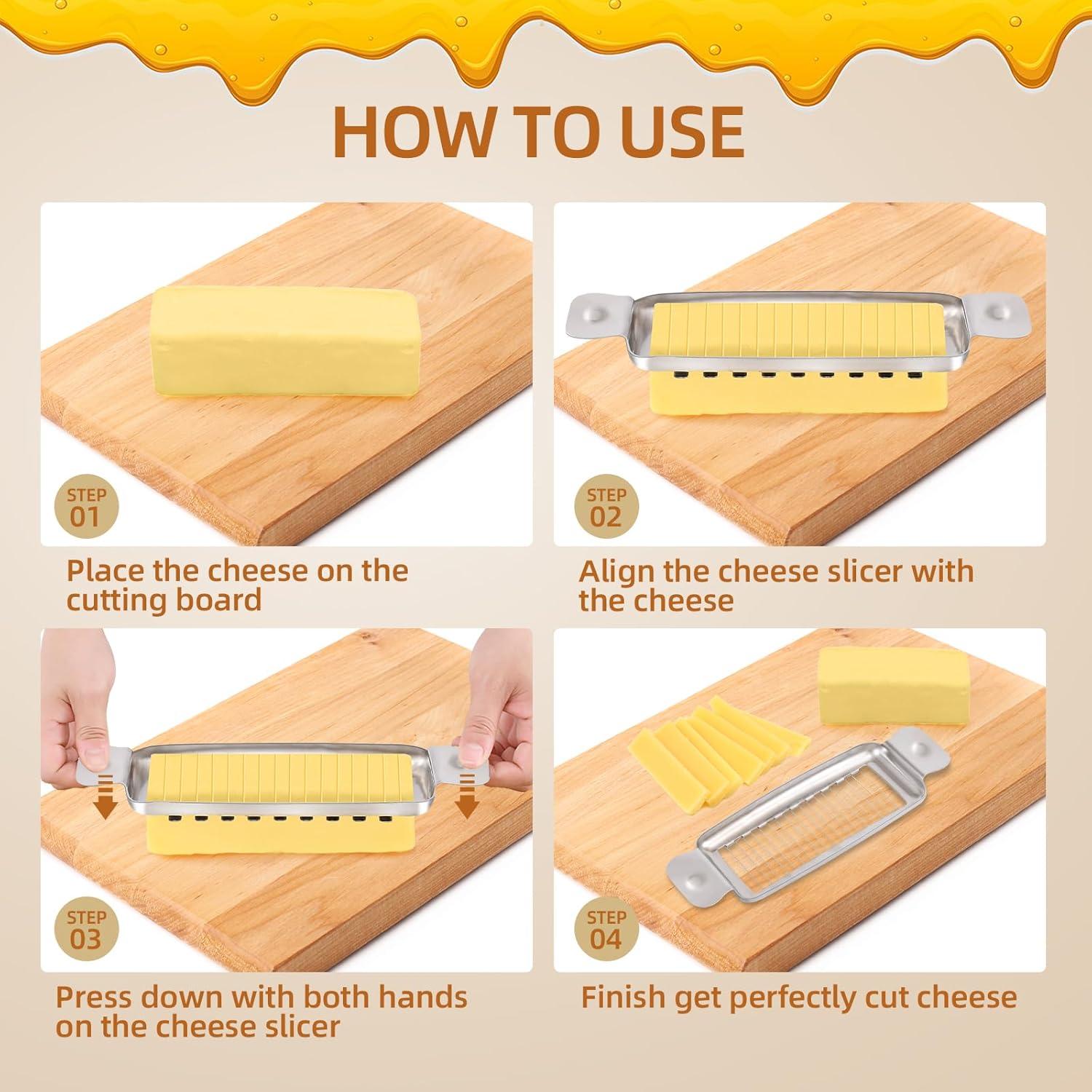 HOW TO USE

STEP
01

Place the cheese on the cutting board

STEP
02

Align the cheese slicer with the cheese

STEP
03

Press down with both hands on the cheese slicer

STEP
04

Finish get perfectly cut cheese