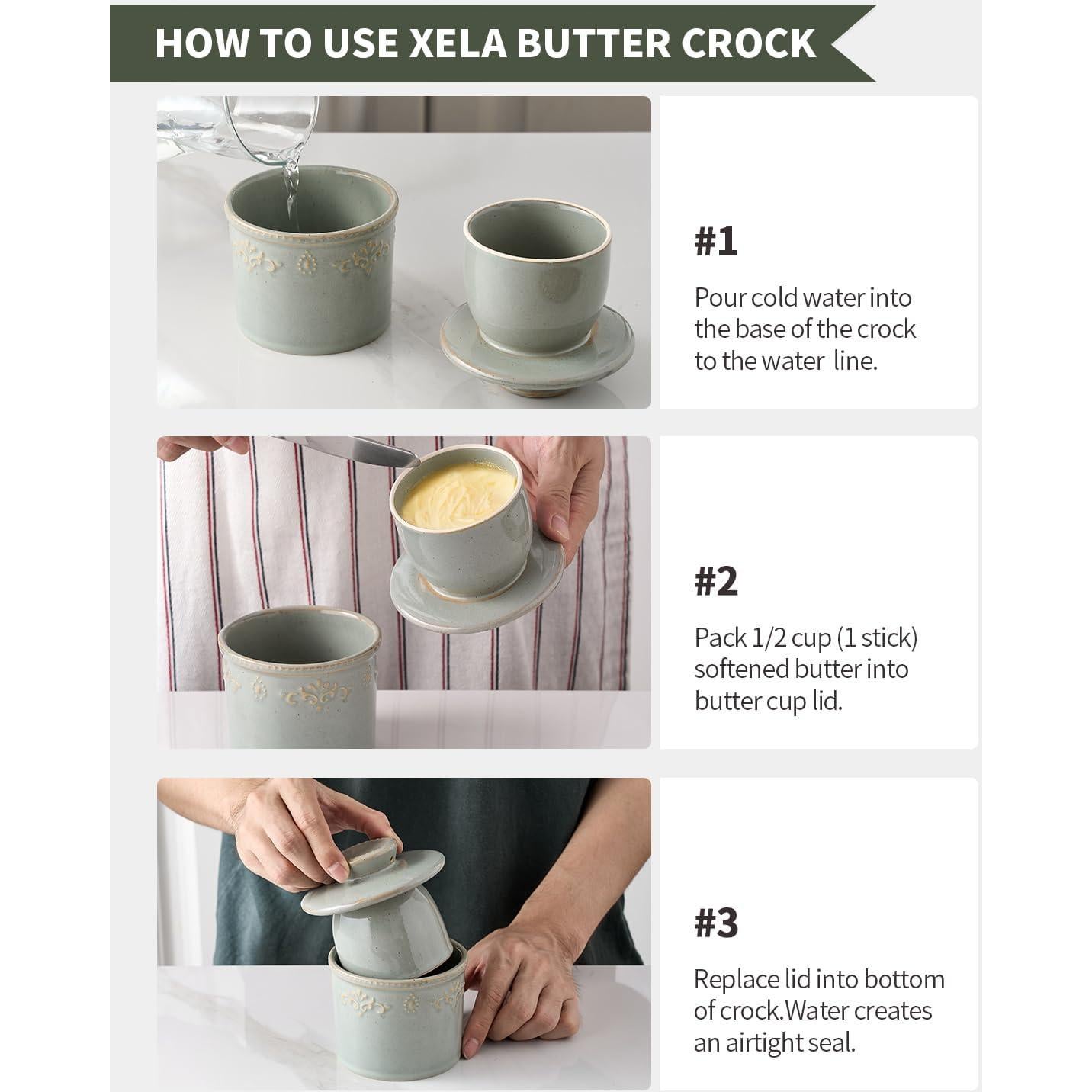 HOW TO USE XELA BUTTER CROCK

#1

Pour cold water into the base of the crock to the water line.

#2

Pack 1/2 cup (1 stick) softened butter into butter cup lid.

#3

Replace lid into bottom of crock.Water creates an airtight seal.