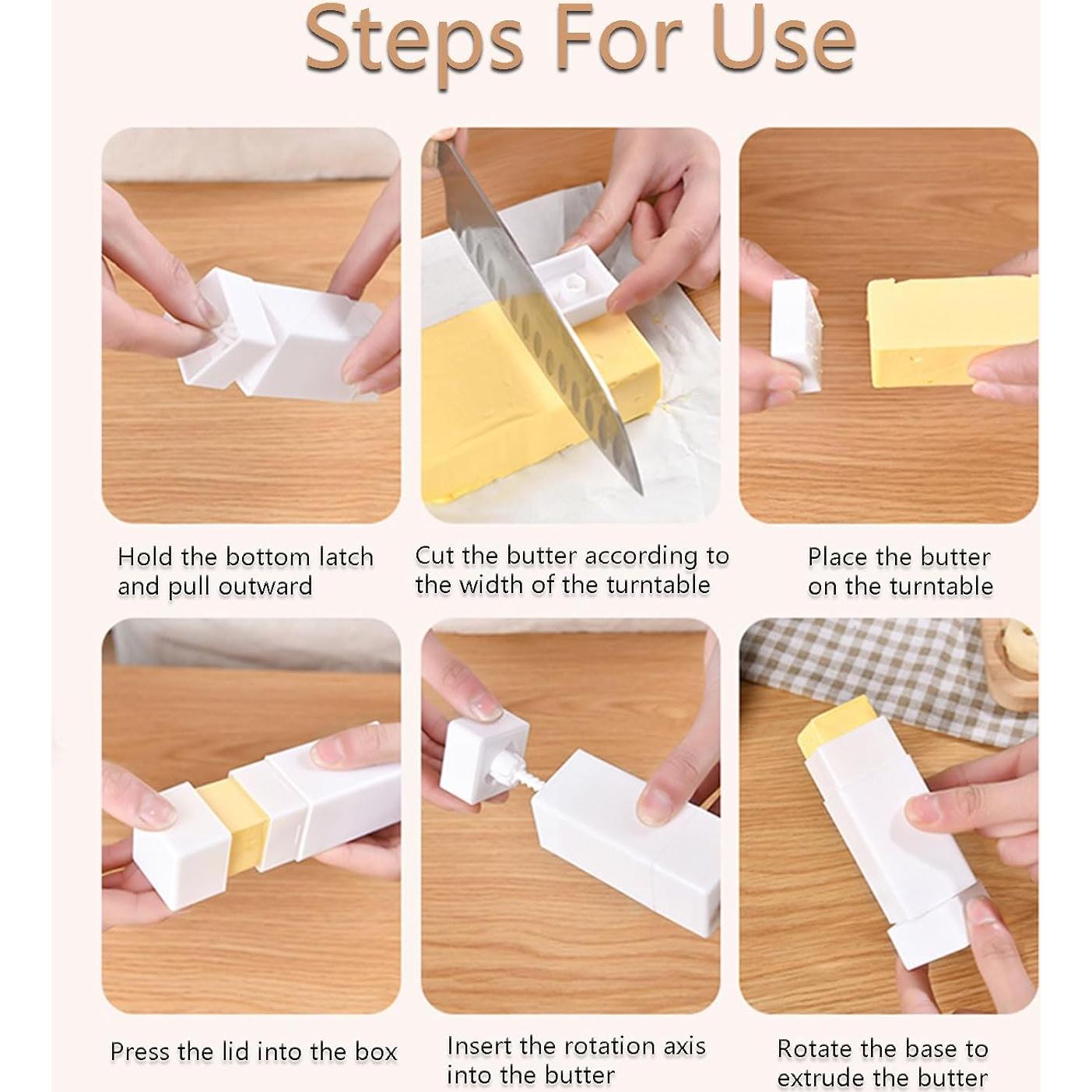 Steps For Use

Hold the bottom latch and pull outward

Cut the butter according to the width of the turntable

Place the butter on the turntable

Press the lid into the box

Insert the rotation axis into the butter

Rotate the base to extrude the butter