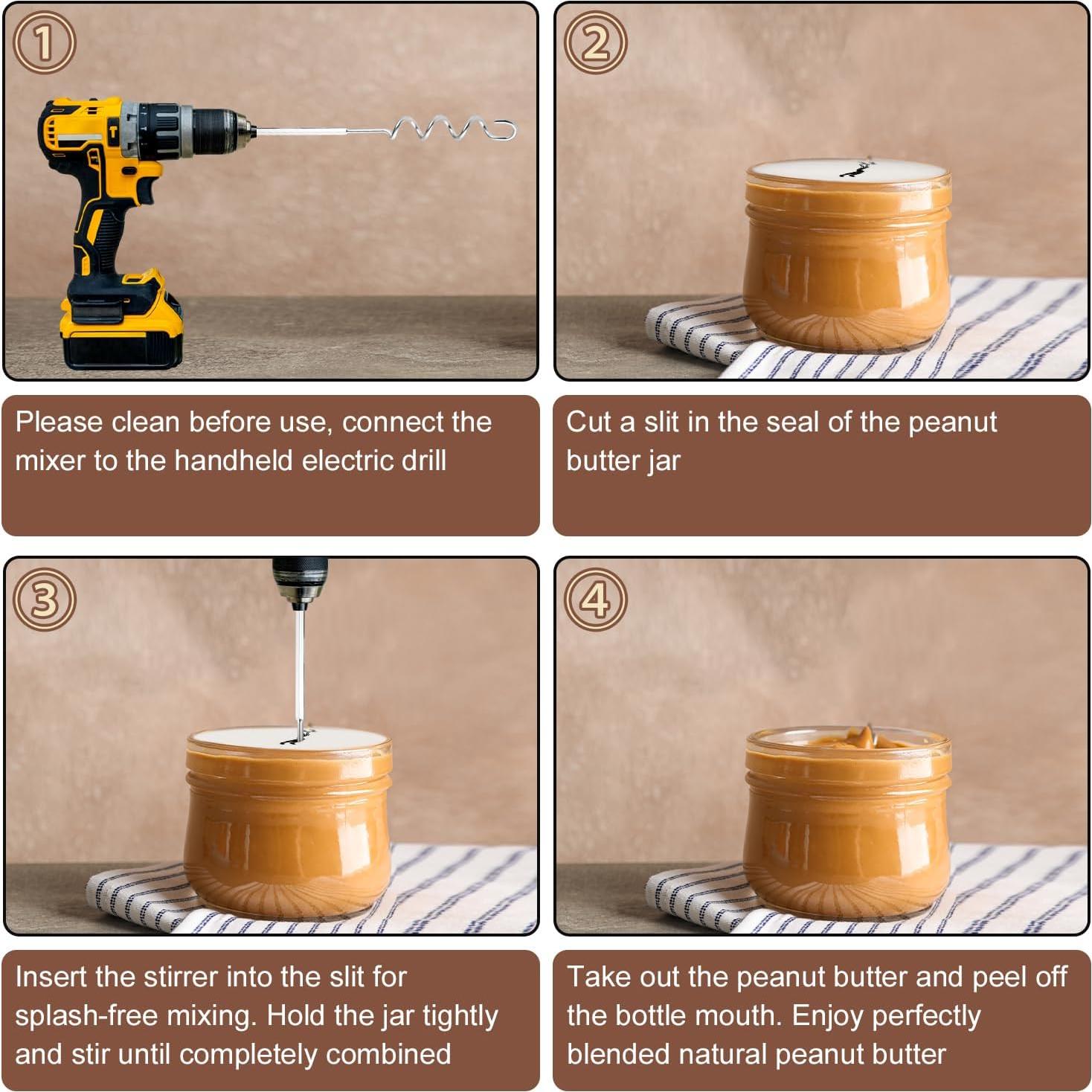 ①

Please clean before use, connect the mixer to the handheld electric drill

②

Cut a slit in the seal of the peanut butter jar

③

Insert the stirrer into the slit for splash-free mixing. Hold the jar tightly and stir until completely combined

④

Take out the peanut butter and peel off the bottle mouth. Enjoy perfectly blended natural peanut butter