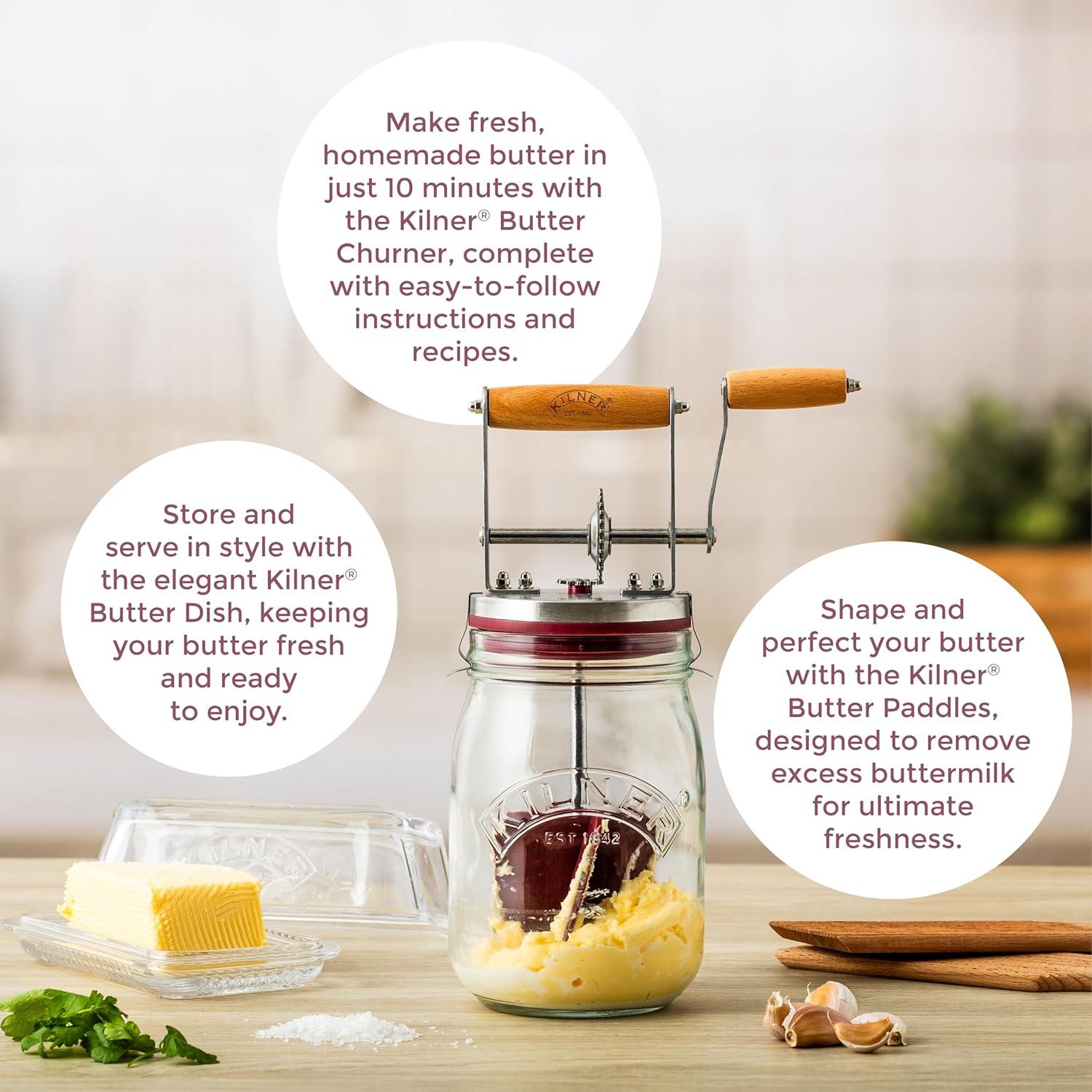 Make fresh, homemade butter in just 10 minutes with the Kilner® Butter Churner, complete with easy-to-follow instructions and recipes.

KILNER® EST 1842

Store and serve in style with the elegant Kilner® Butter Dish, keeping your butter fresh and ready to enjoy.

Shape and perfect your butter with the Kilner® Butter Paddles, designed to remove excess buttermilk for ultimate freshness.

KILNER® EST 1842

KILNER