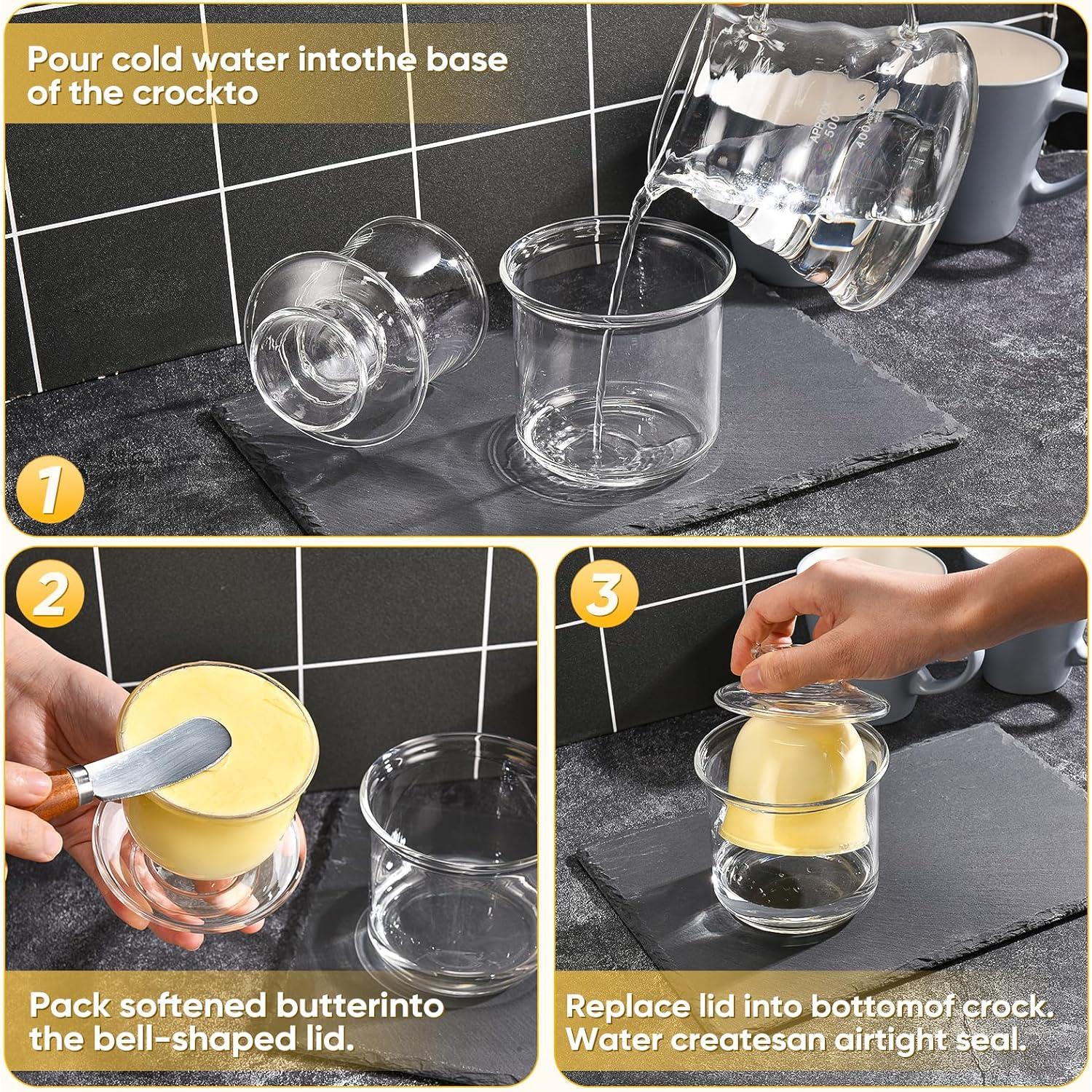 Pour cold water intothe base of the crockto

APPROX 500 400

1

2

3

Pack softened butterinto the bell-shaped lid.

Replace lid into bottomof crock. Water createsan airtight seal.