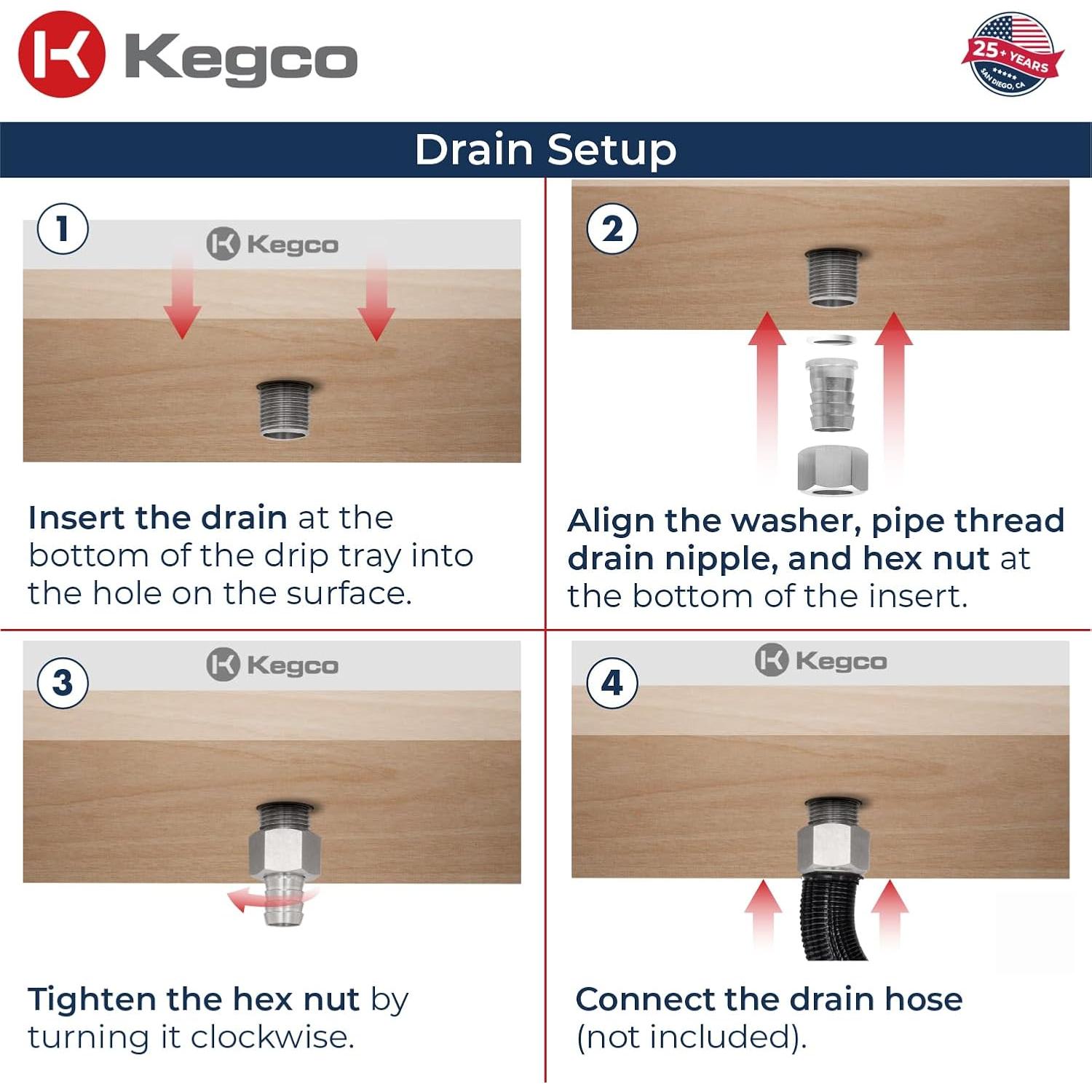 Kegco

25+ YEARS
SAN DIEGO, CA

Drain Setup

1

Kegco

Insert the drain at the bottom of the drip tray into the hole on the surface.

2

Align the washer, pipe thread drain nipple, and hex nut at the bottom of the insert.

3

Kegco

Tighten the hex nut by turning it clockwise.

4

Kegco

Connect the drain hose (not included).