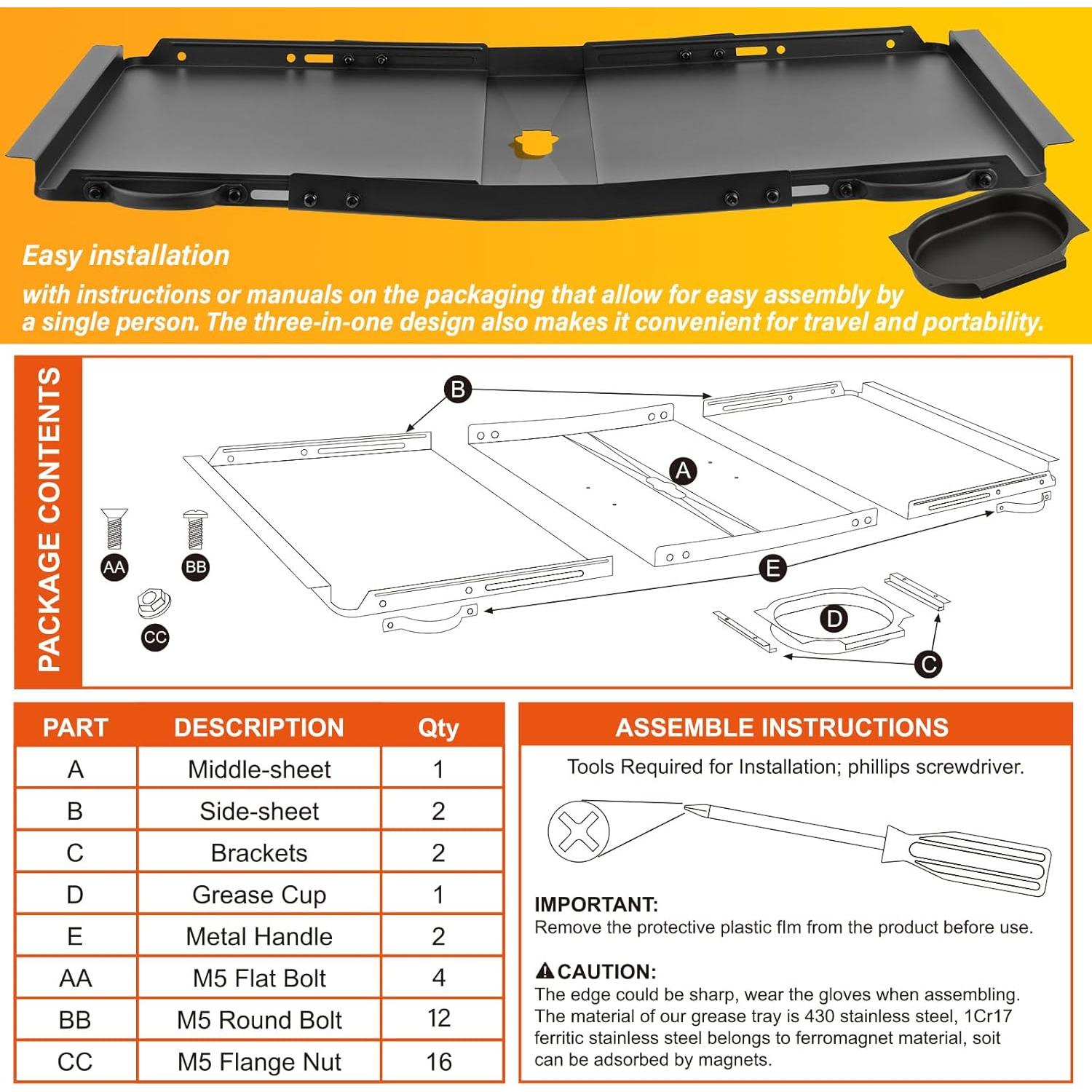 Easy installation

with instructions or manuals on the packaging that allow for easy assembly by a single person. The three-in-one design also makes it convenient for travel and portability.

PACKAGE CONTENTS

B
A
E
D
C
AA
BB
CC

| PART | DESCRIPTION | Qty |
|---|---|---|
| A | Middle-sheet | 1 |
| B | Side-sheet | 2 |
| C | Brackets | 2 |
| D | Grease Cup | 1 |
| E | Metal Handle | 2 |
| AA | M5 Flat Bolt | 4 |
| BB | M5 Round Bolt | 12 |
| CC | M5 Flange Nut | 16 |

ASSEMBLE INSTRUCTIONS

Tools Required for Installation; phillips screwdriver.

IMPORTANT:
Remove the protective plastic flm from the product before use.

CAUTION:
The edge could be sharp, wear the gloves when assembling. The material of our grease tray is 430 stainless steel, 1Cr17 ferritic stainless steel belongs to ferromagnet material, soit can be adsorbed by magnets.