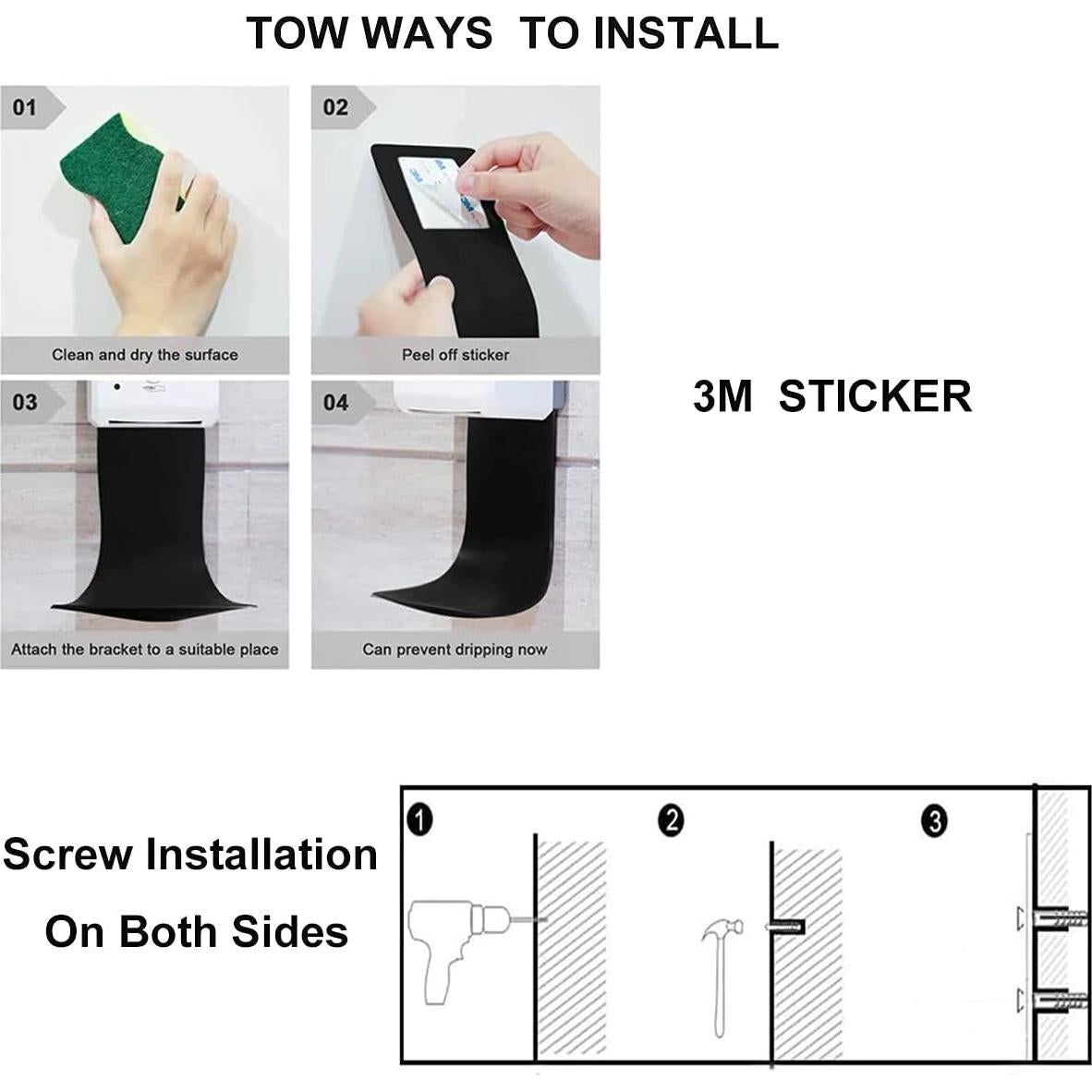 TOW WAYS TO INSTALL

01

Clean and dry the surface

02

Peel off sticker

03

Attach the bracket to a suitable place

04

Can prevent dripping now

3M STICKER

Screw Installation On Both Sides

1

2

3