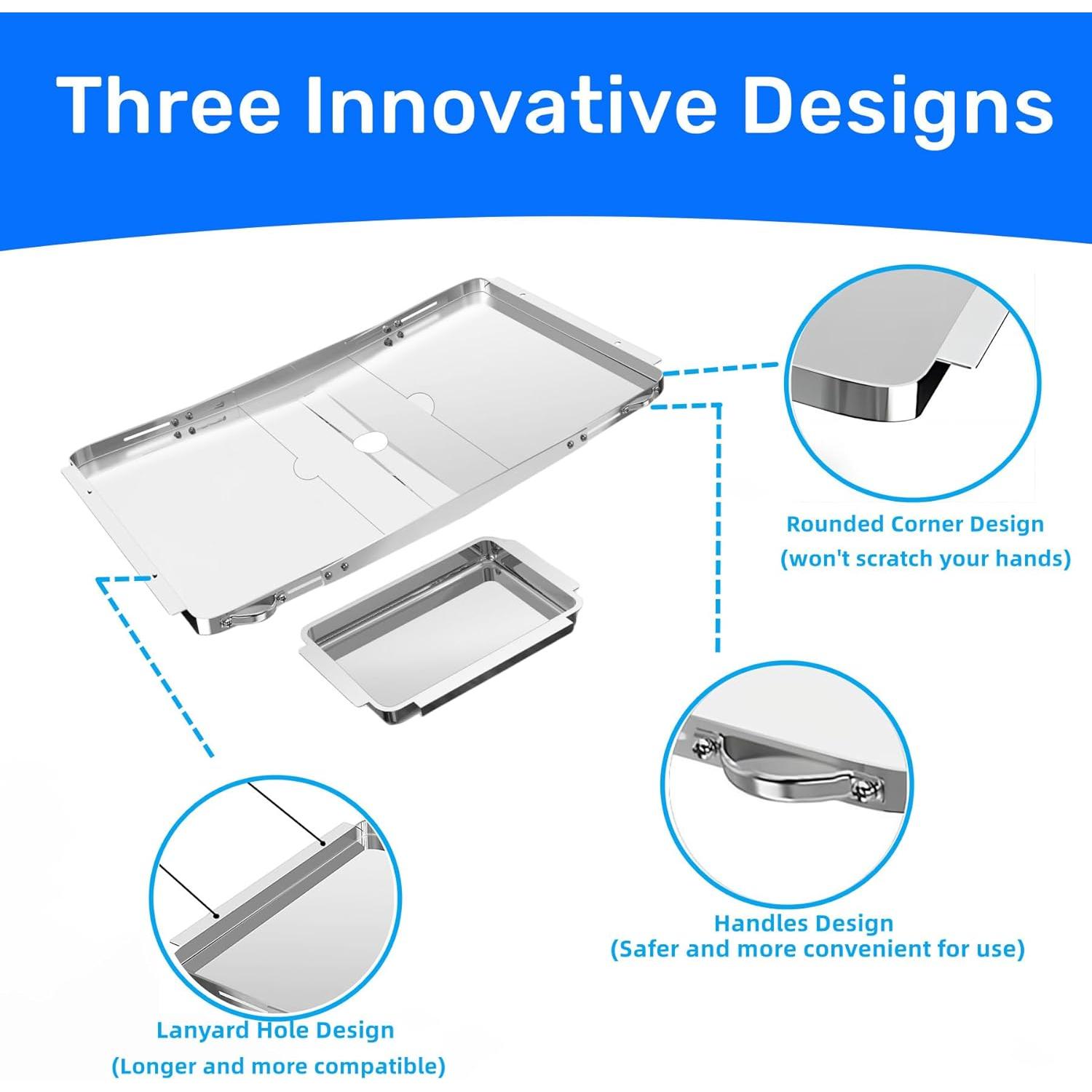 Three Innovative Designs

Rounded Corner Design
(won't scratch your hands)

Handles Design
(Safer and more convenient for use)

Lanyard Hole Design
(Longer and more compatible)