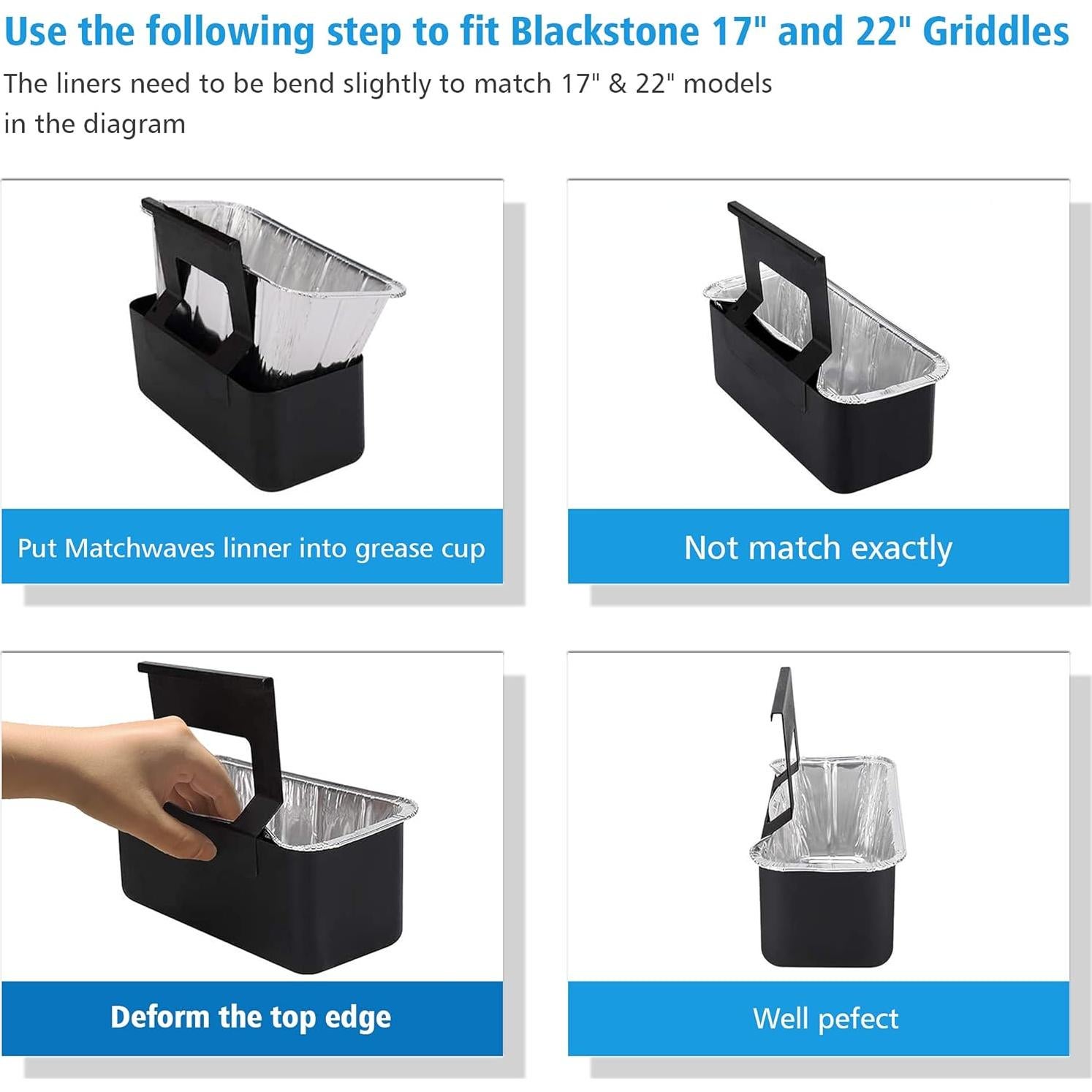 Use the following step to fit Blackstone 17" and 22" Griddles

The liners need to be bend slightly to match 17" & 22" models in the diagram

Put Matchwaves linner into grease cup

Not match exactly

Deform the top edge

Well pefect