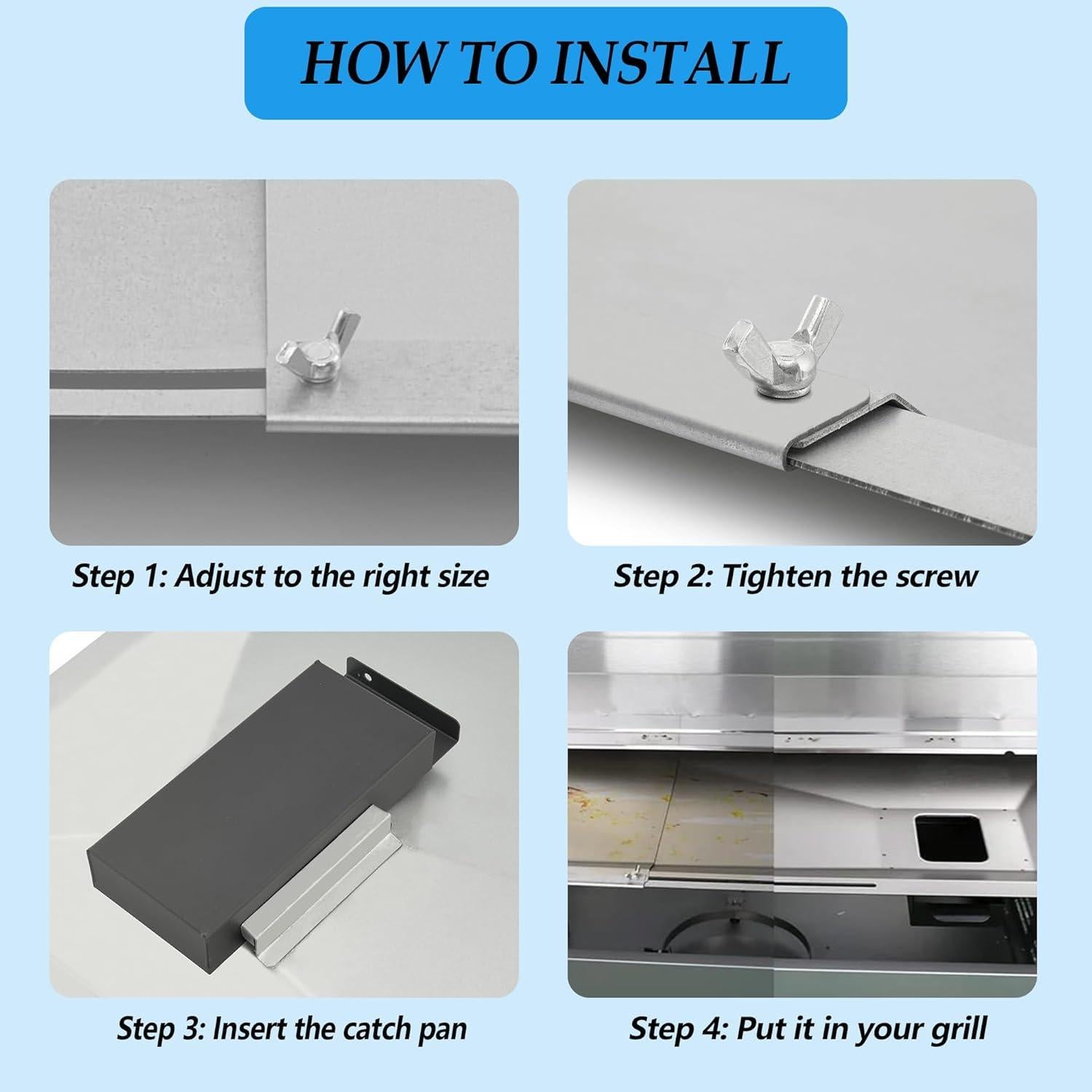 HOW TO INSTALL

Step 1: Adjust to the right size

Step 2: Tighten the screw

Step 3: Insert the catch pan

Step 4: Put it in your grill