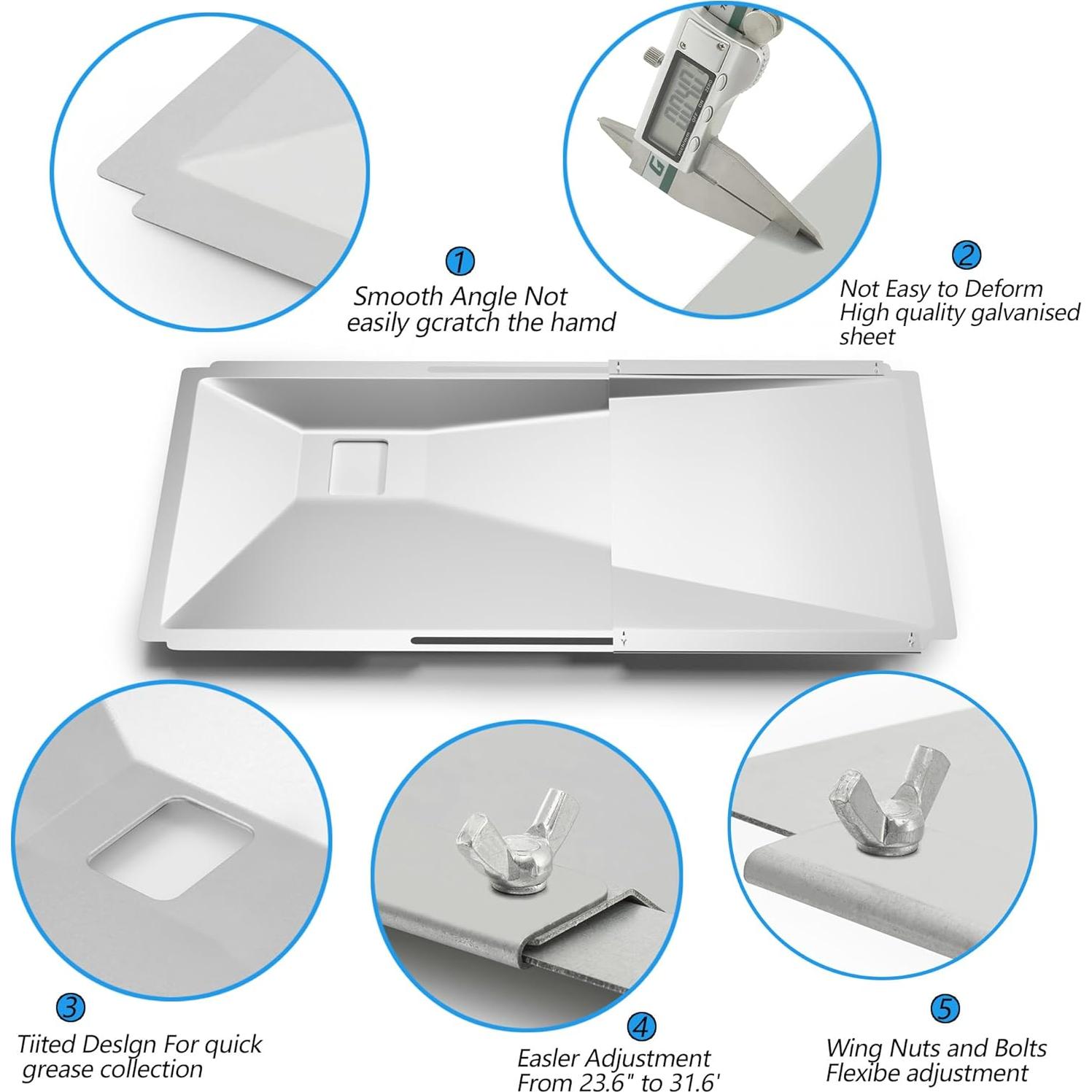 1
Smooth Angle Not easily gcratch the hamd

2
Not Easy to Deform High quality galvanised sheet

3
Tiited Deslgn For quick grease collection

4
Easler Adjustment From 23.6" to 31.6'

5
Wing Nuts and Bolts Flexibe adjustment