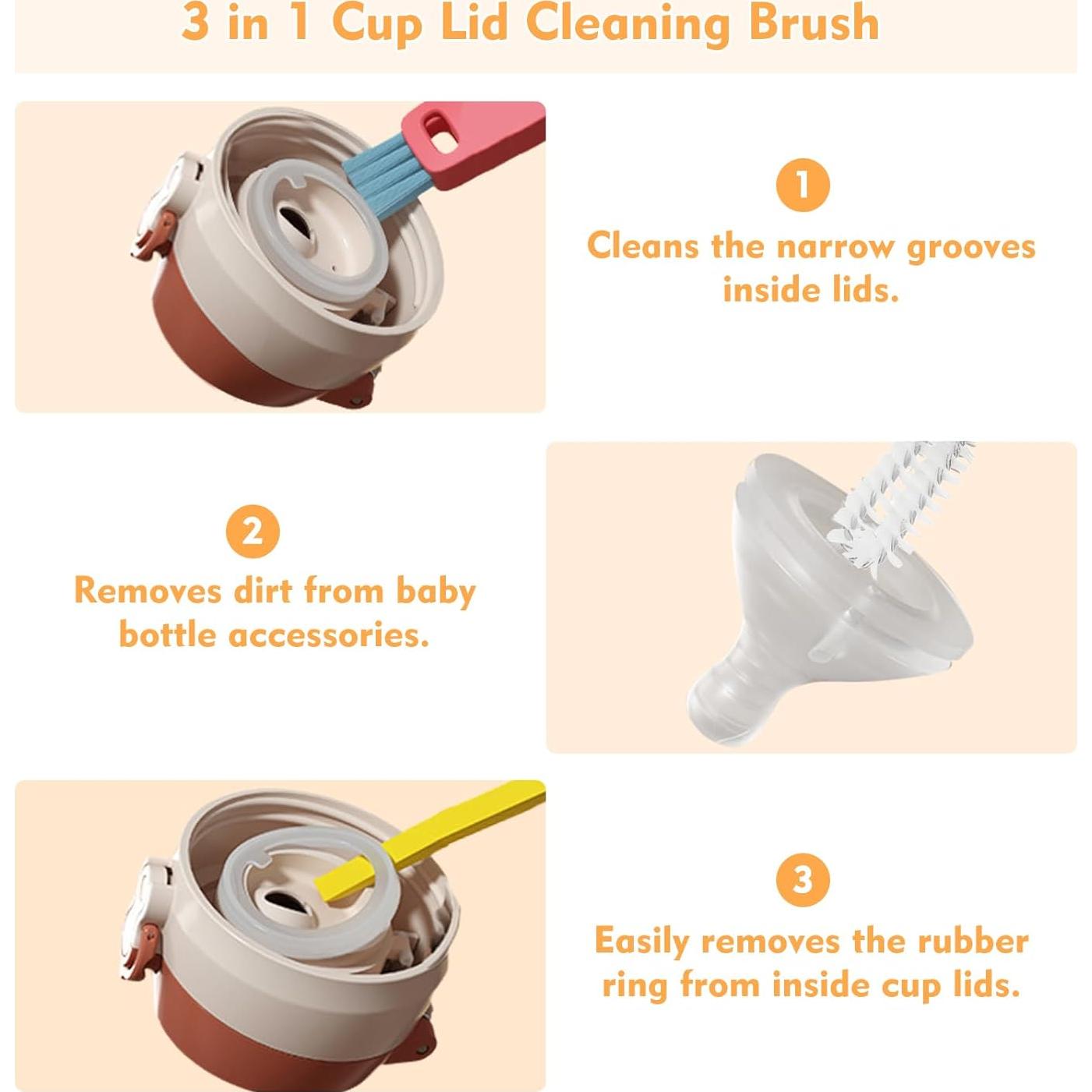 3 in 1 Cup Lid Cleaning Brush

1
Cleans the narrow grooves inside lids.

2
Removes dirt from baby bottle accessories.

3
Easily removes the rubber ring from inside cup lids.