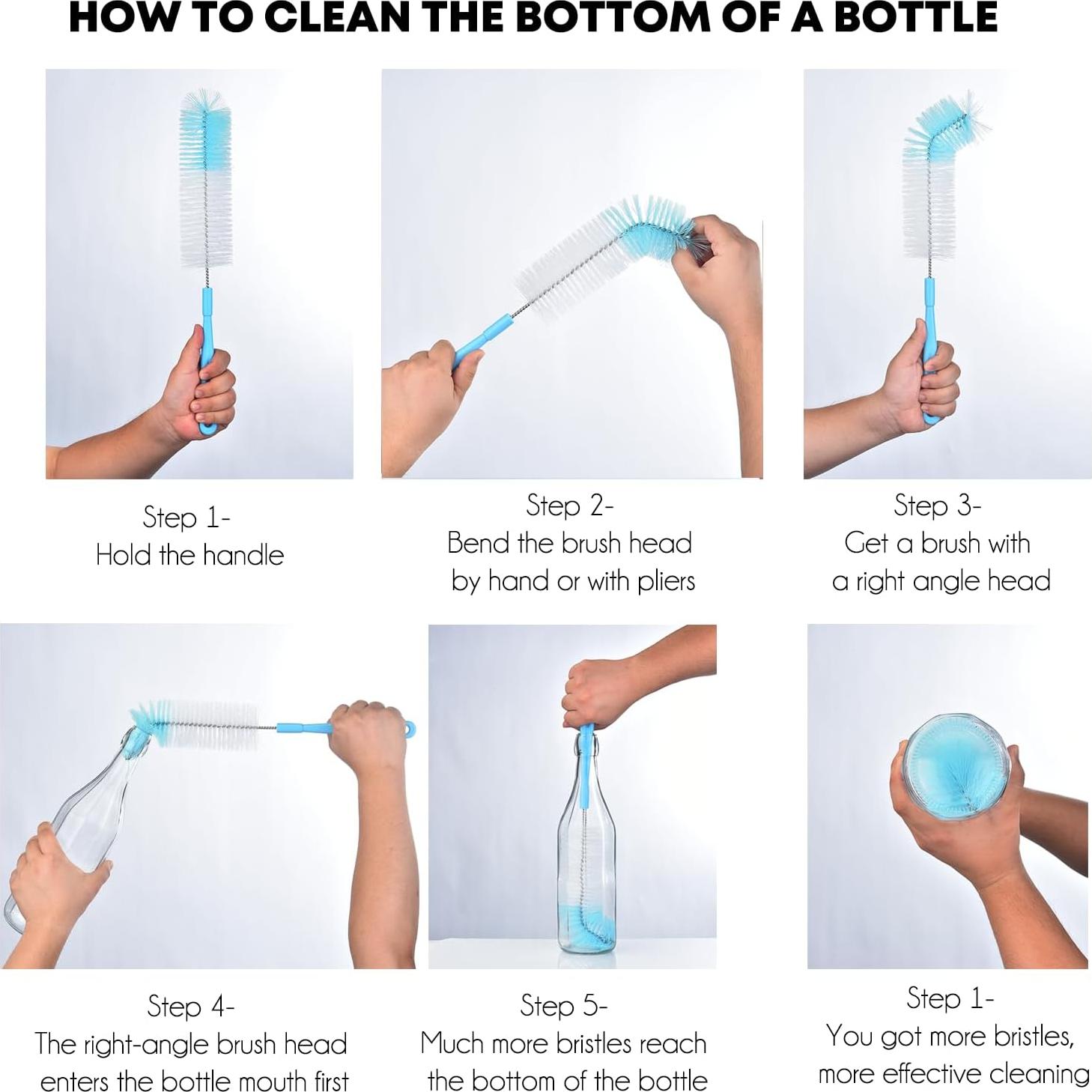 HOW TO CLEAN THE BOTTOM OF A BOTTLE

Step 1-
Hold the handle

Step 2-
Bend the brush head by hand or with pliers

Step 3-
Get a brush with a right angle head

Step 4-
The right-angle brush head enters the bottle mouth first

Step 5-
Much more bristles reach the bottom of the bottle

Step 1-
You got more bristles, more effective cleaning