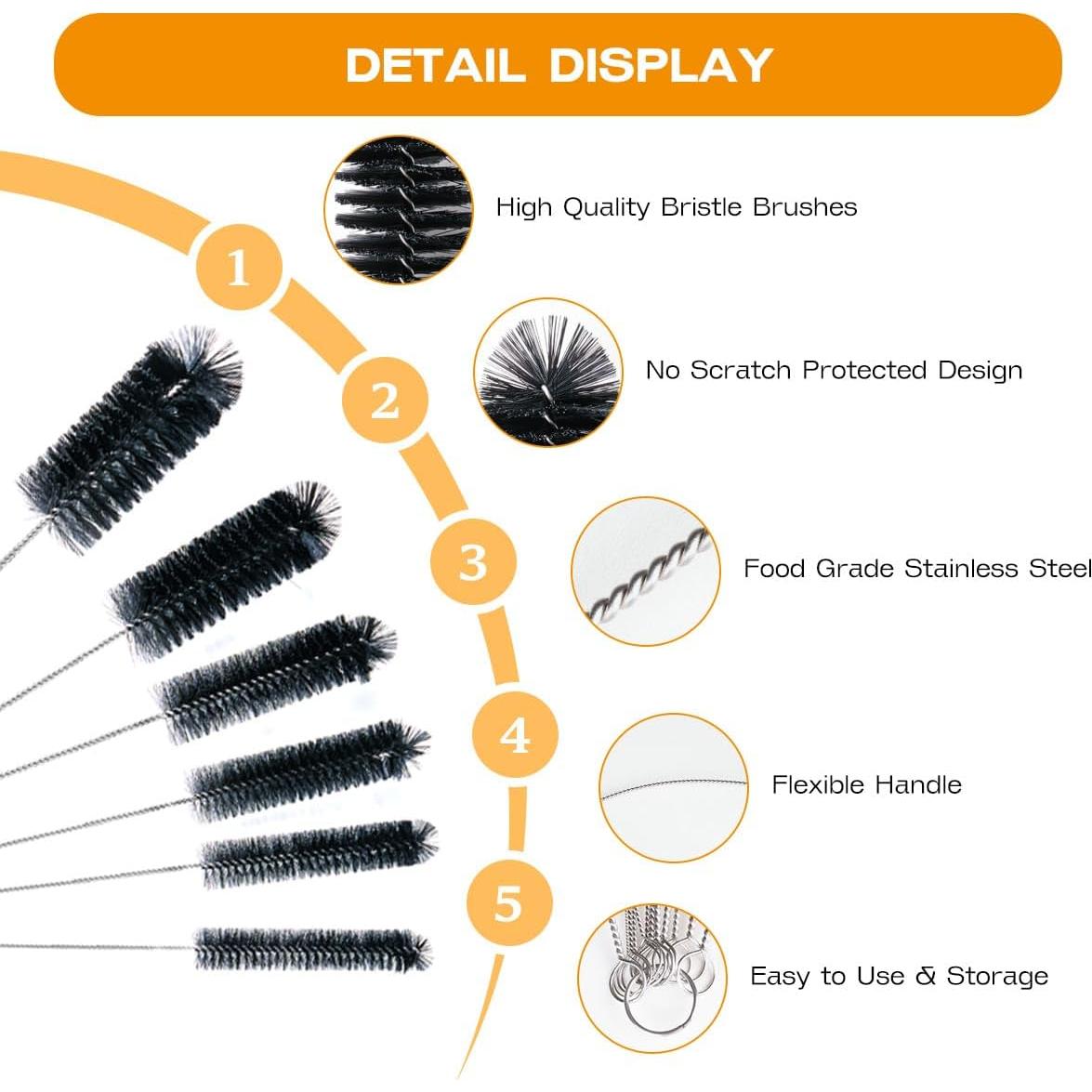 DETAIL DISPLAY

1

High Quality Bristle Brushes

2

No Scratch Protected Design

3

Food Grade Stainless Steel

4

Flexible Handle

5

Easy to Use & Storage