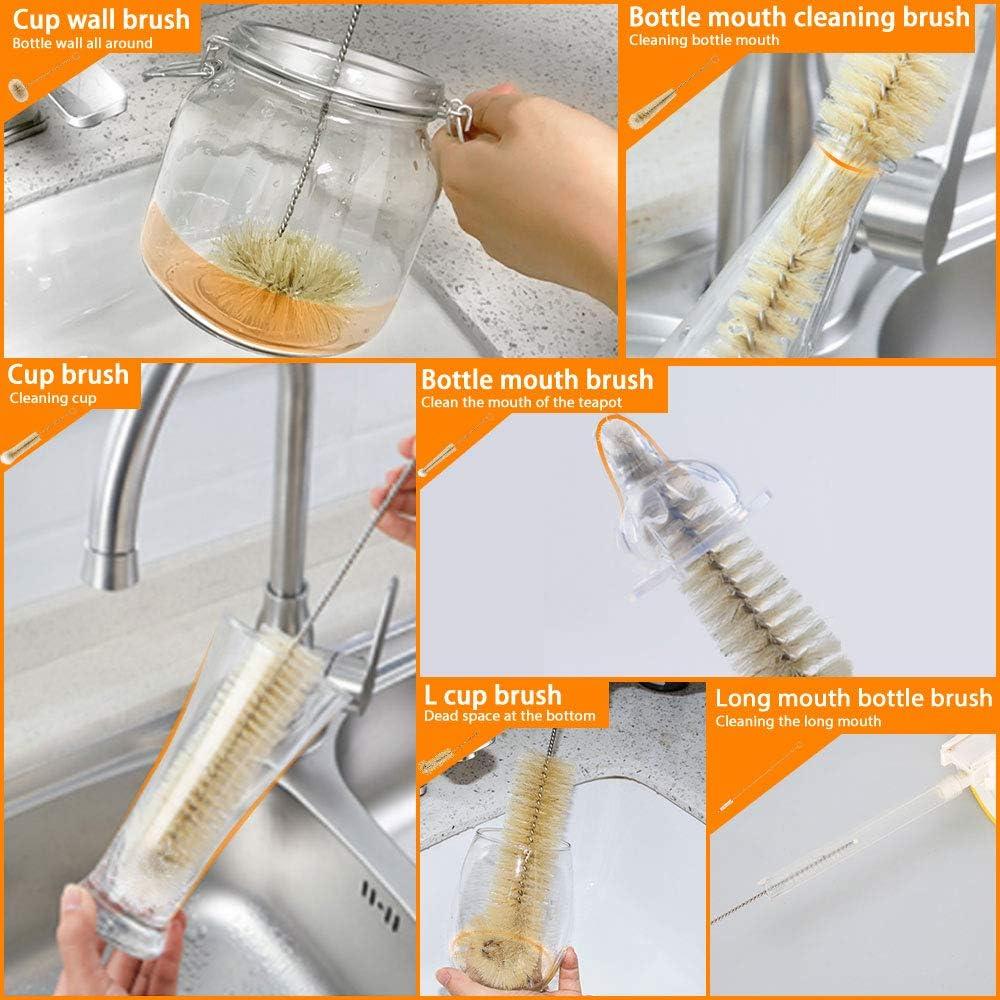 Cup wall brush
Bottle wall all around

Bottle mouth cleaning brush
Cleaning bottle mouth

Cup brush
Cleaning cup

Bottle mouth brush
Clean the mouth of the teapot

L cup brush
Dead space at the bottom

Long mouth bottle brush
Cleaning the long mouth