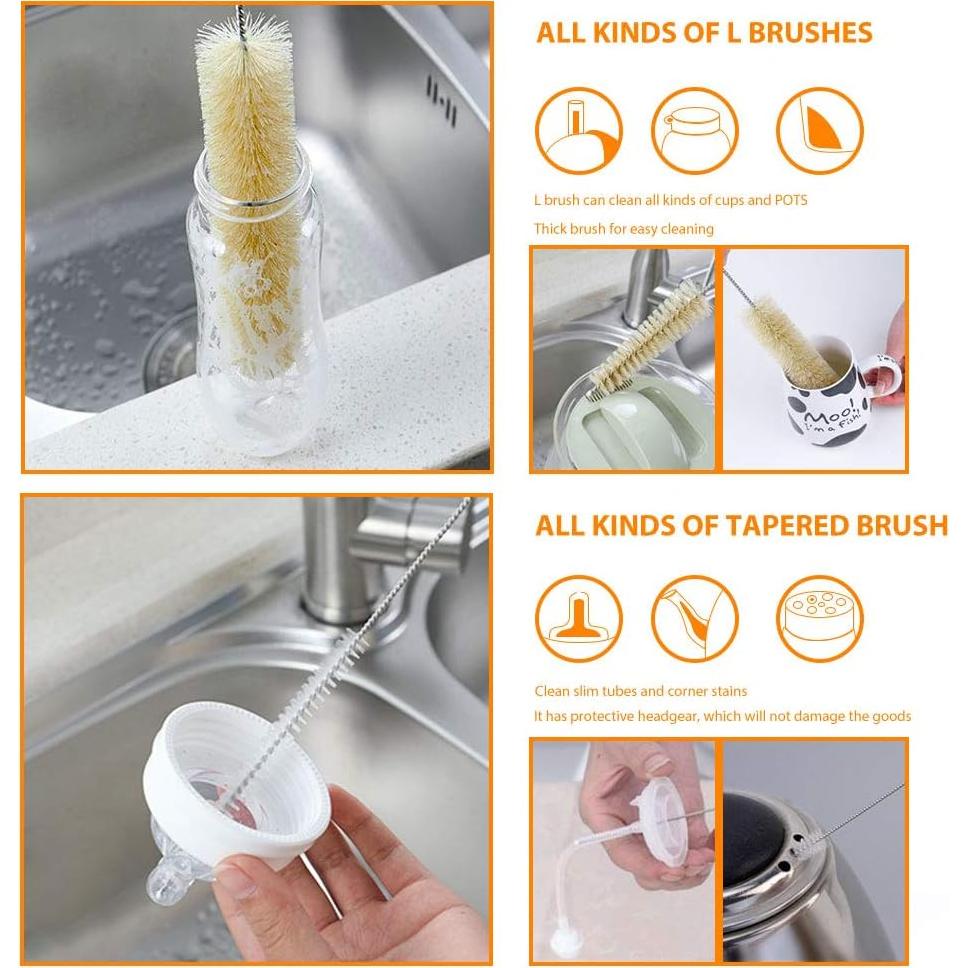 ALL KINDS OF L BRUSHES

L brush can clean all kinds of cups and POTS

Thick brush for easy cleaning

Moo! I'm a fish!

ALL KINDS OF TAPERED BRUSH

Clean slim tubes and corner stains

It has protective headgear, which will not damage the goods