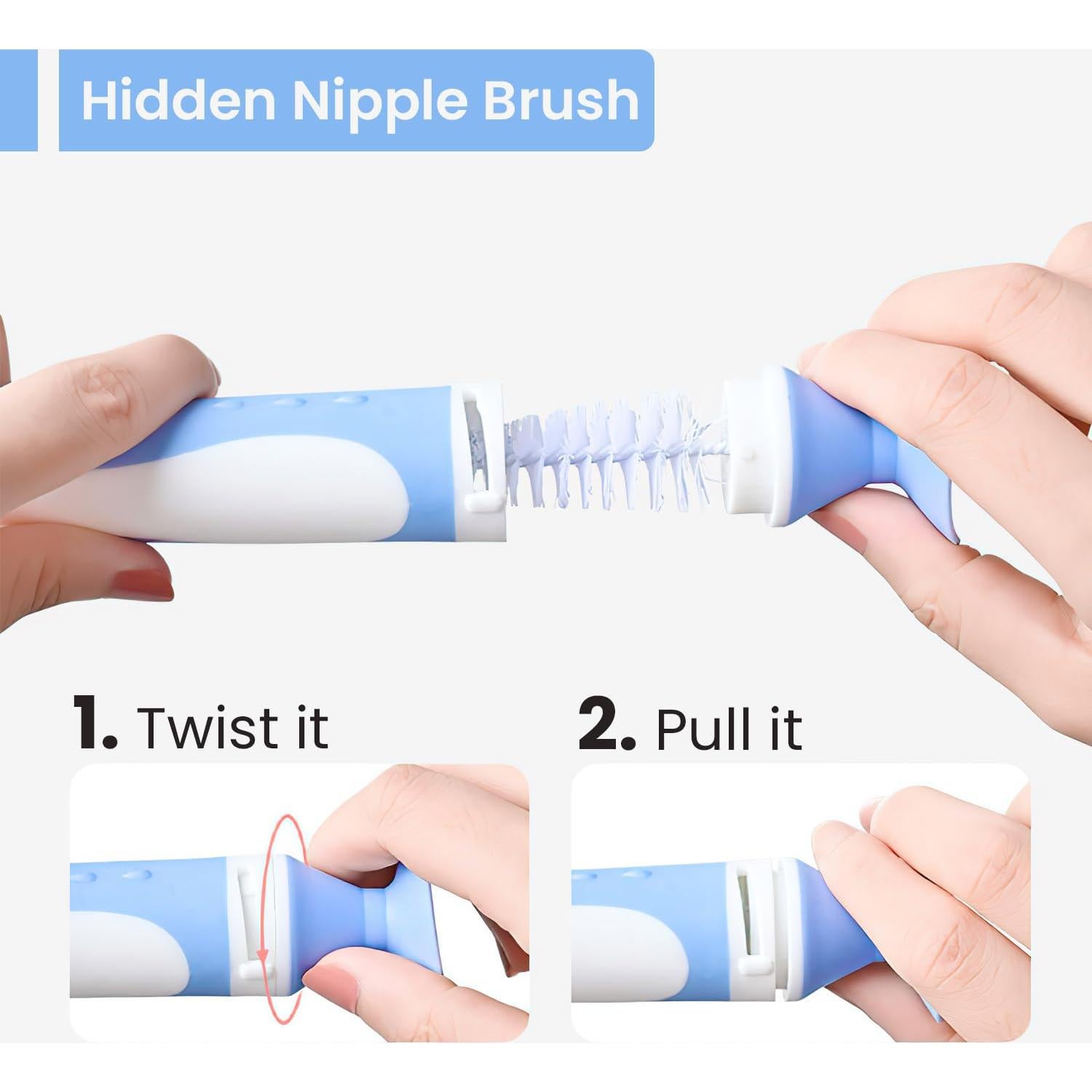 Hidden Nipple Brush

1. Twist it

2. Pull it