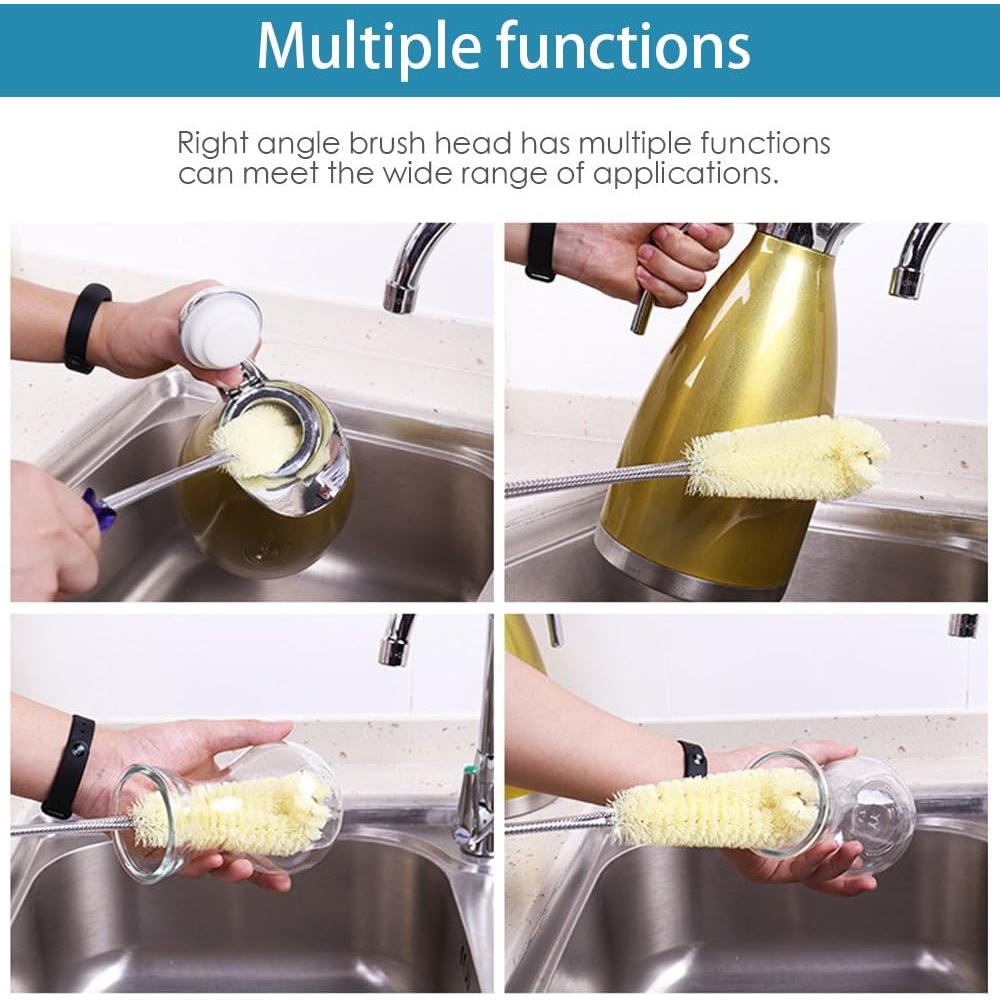 Multiple functions

Right angle brush head has multiple functions can meet the wide range of applications.