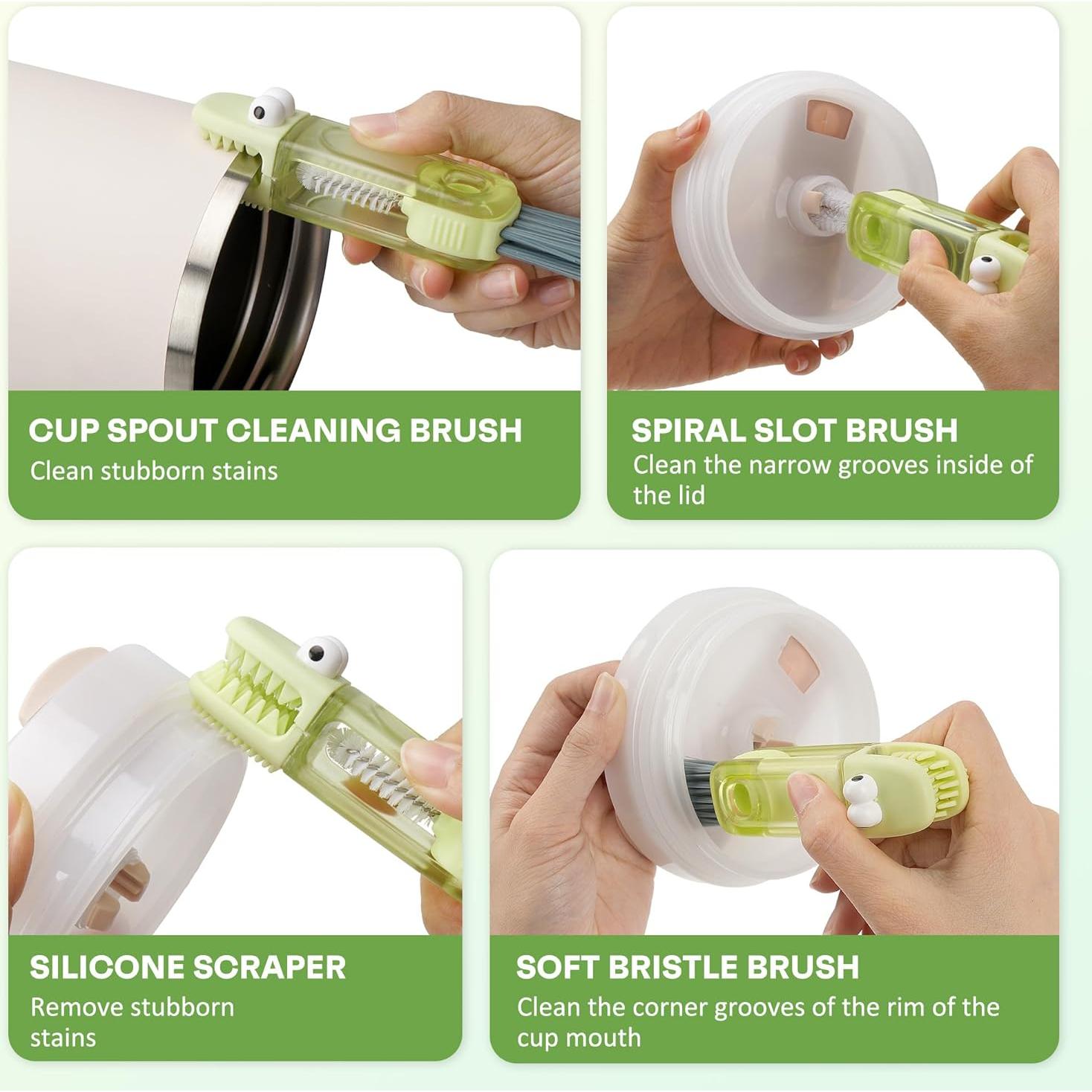 CUP SPOUT CLEANING BRUSH
Clean stubborn stains

SPIRAL SLOT BRUSH
Clean the narrow grooves inside of the lid

SILICONE SCRAPER
Remove stubborn stains

SOFT BRISTLE BRUSH
Clean the corner grooves of the rim of the cup mouth