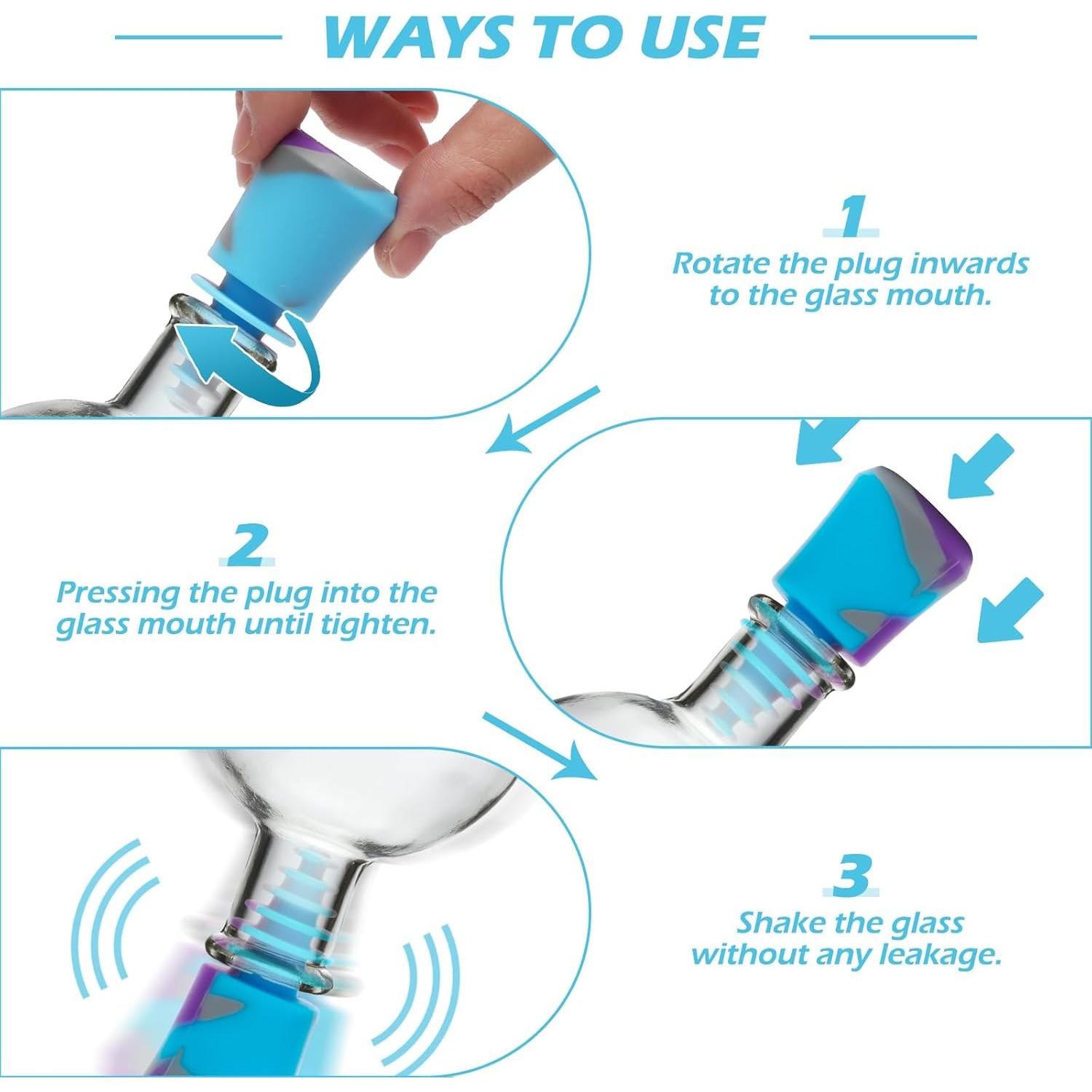 WAYS TO USE

1
Rotate the plug inwards to the glass mouth.

2
Pressing the plug into the glass mouth until tighten.

3
Shake the glass without any leakage.