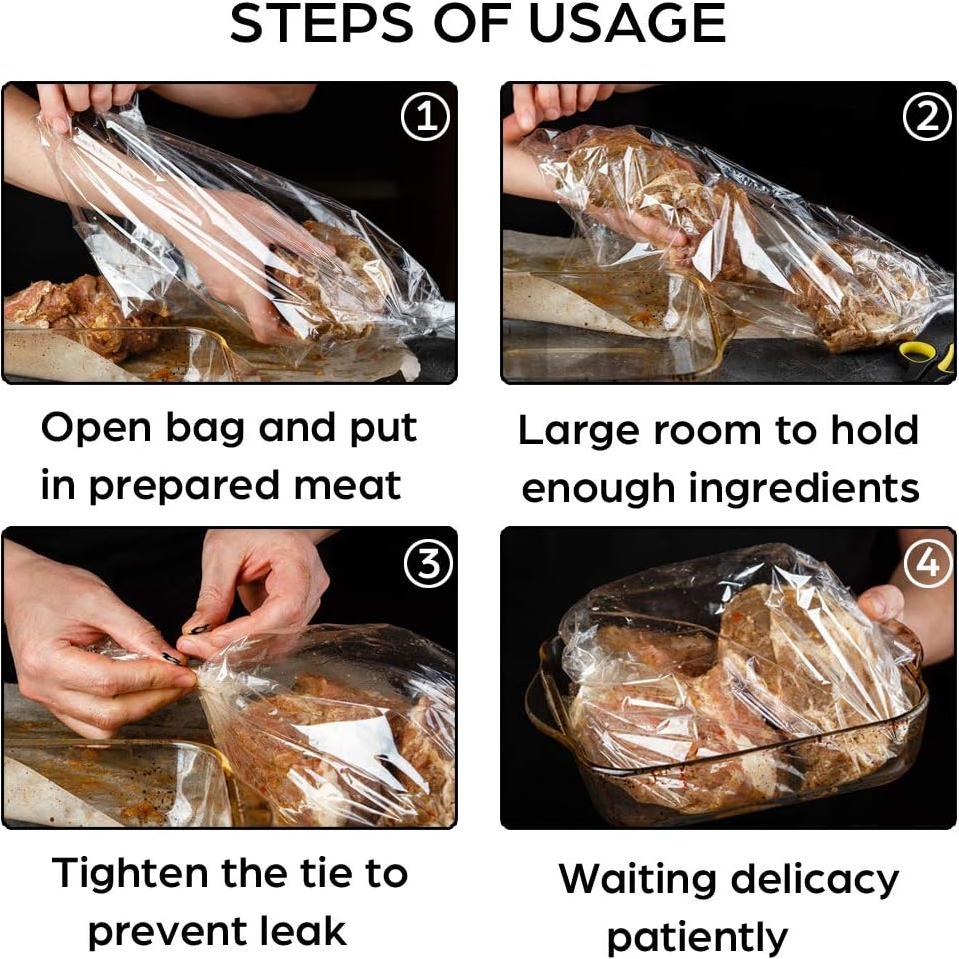 STEPS OF USAGE

①

Open bag and put in prepared meat

②

Large room to hold enough ingredients

③

Tighten the tie to prevent leak

④

Waiting delicacy patiently