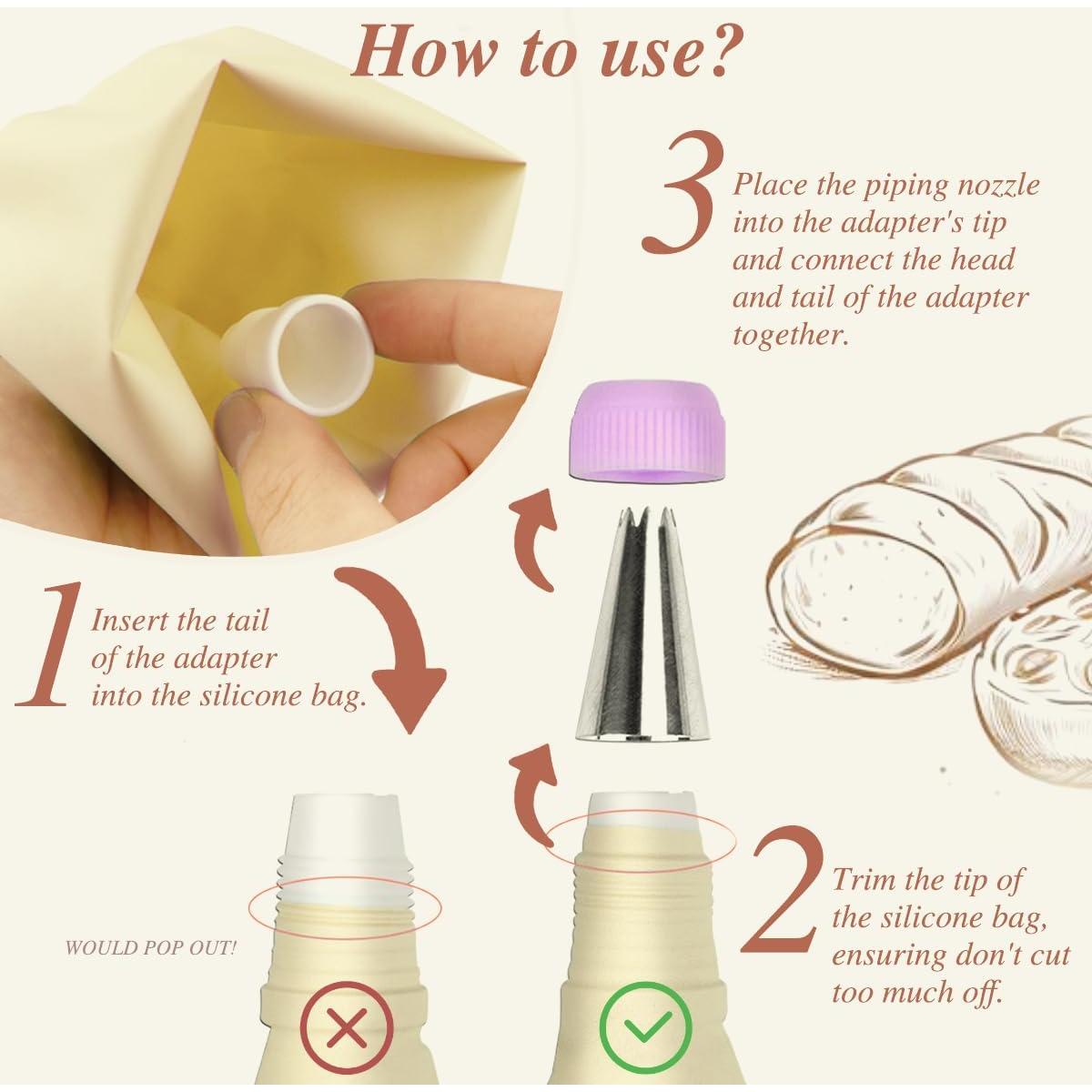 How to use?

3 Place the piping nozzle into the adapter's tip and connect the head and tail of the adapter together.

1 Insert the tail of the adapter into the silicone bag.

WOULD POP OUT!

2 Trim the tip of the silicone bag, ensuring don't cut too much off.