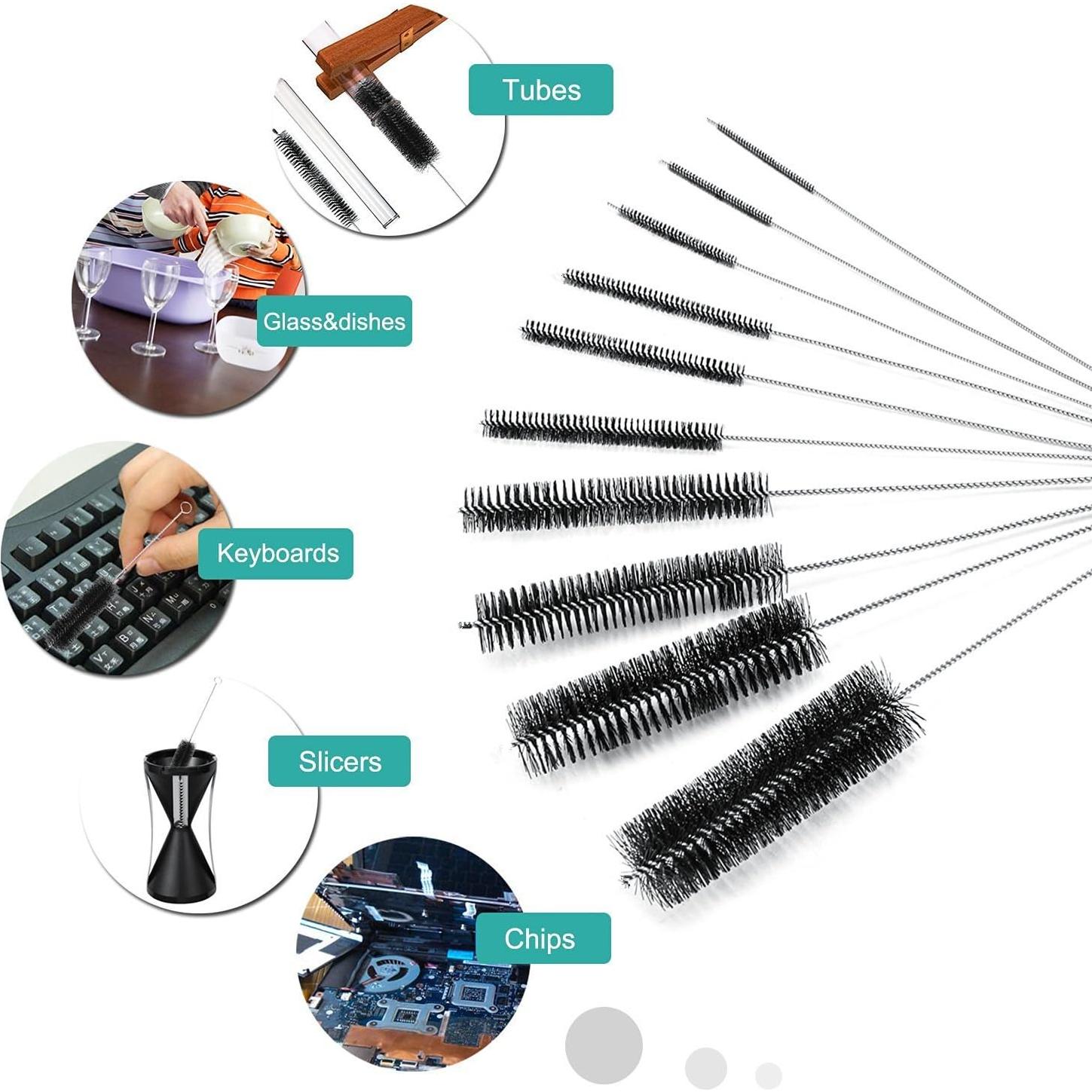 Tubes

Glass&dishes

Keyboards

Slicers

Chips