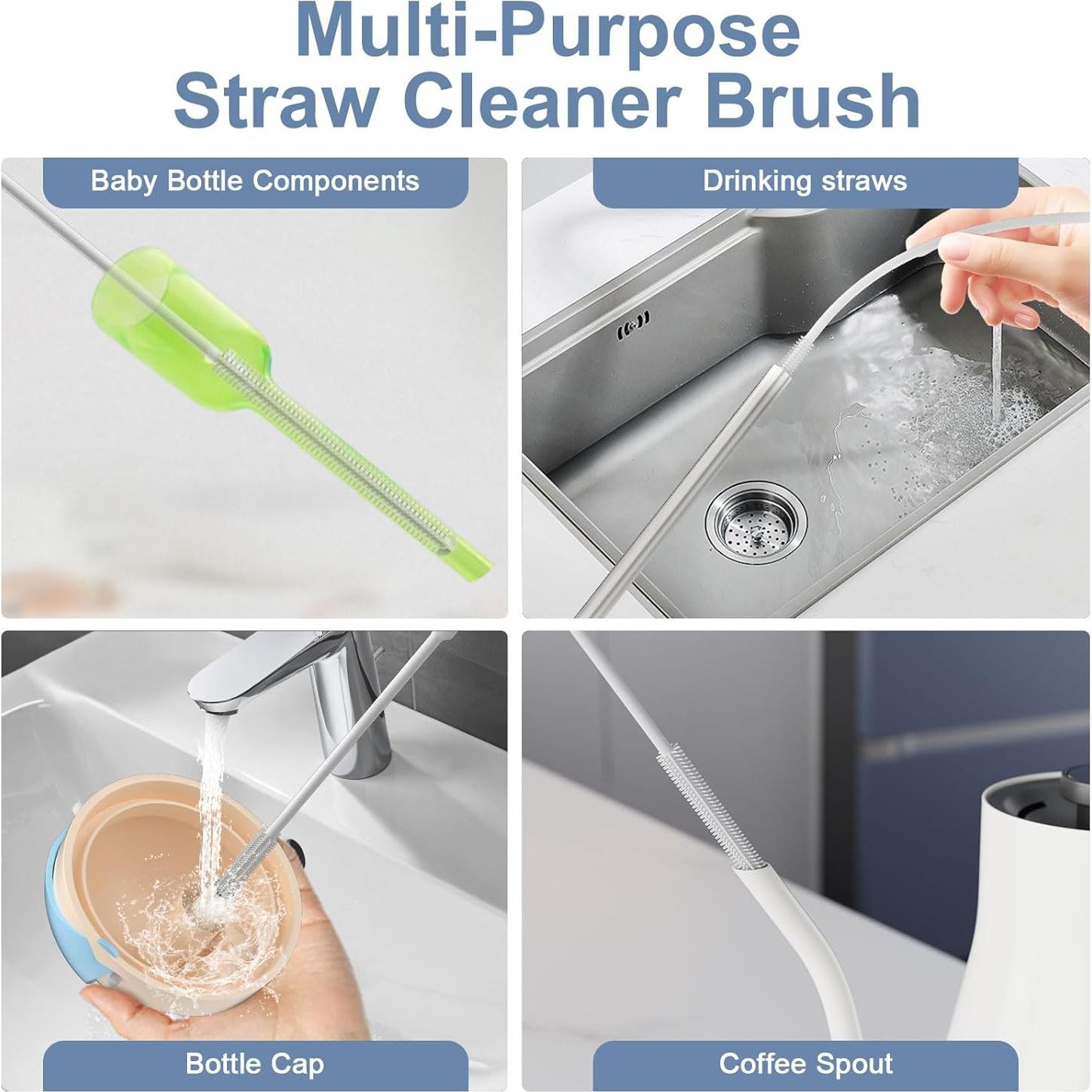 Multi-Purpose
Straw Cleaner Brush

Baby Bottle Components

Drinking straws

Bottle Cap

Coffee Spout