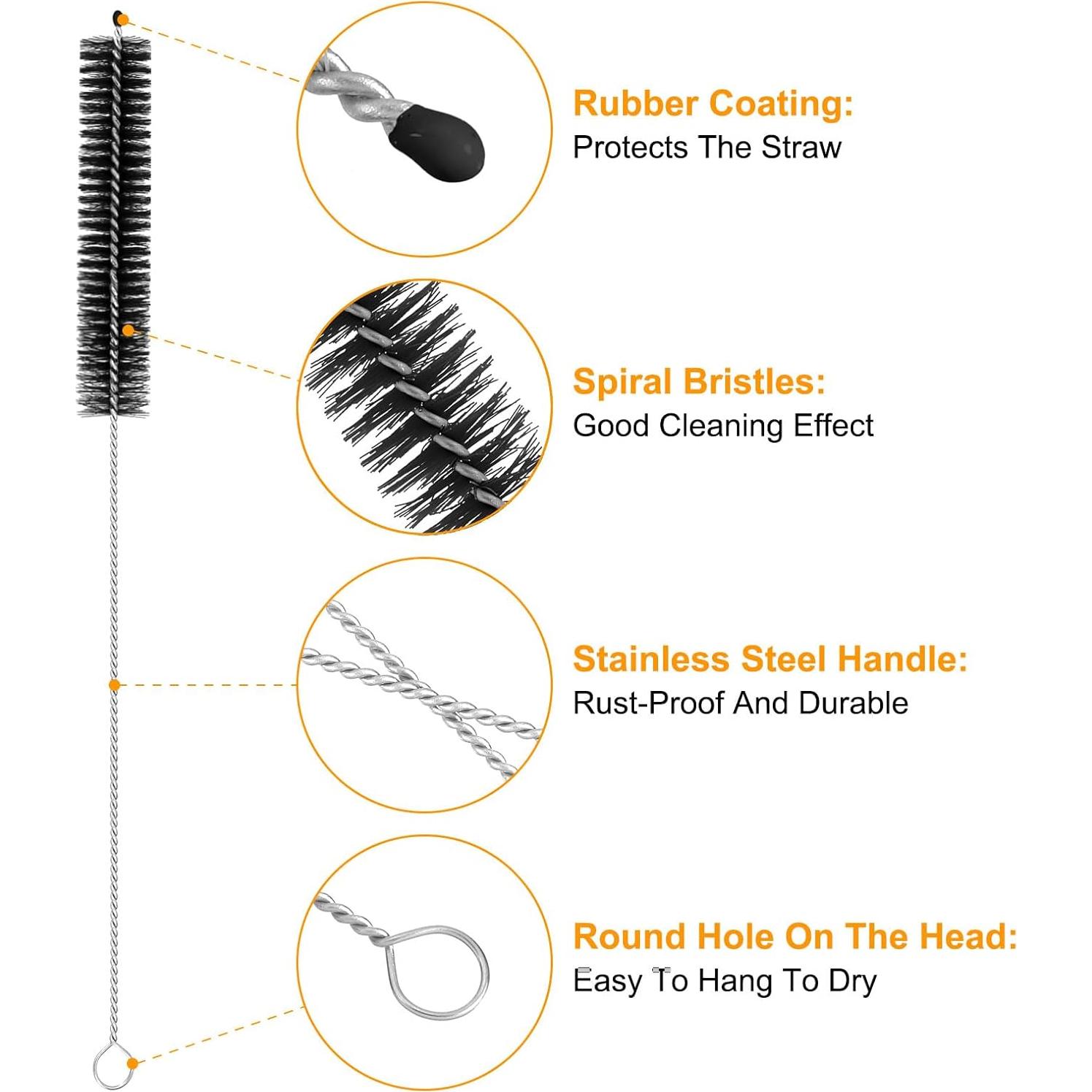 Rubber Coating:
Protects The Straw

Spiral Bristles:
Good Cleaning Effect

Stainless Steel Handle:
Rust-Proof And Durable

Round Hole On The Head:
Easy To Hang To Dry