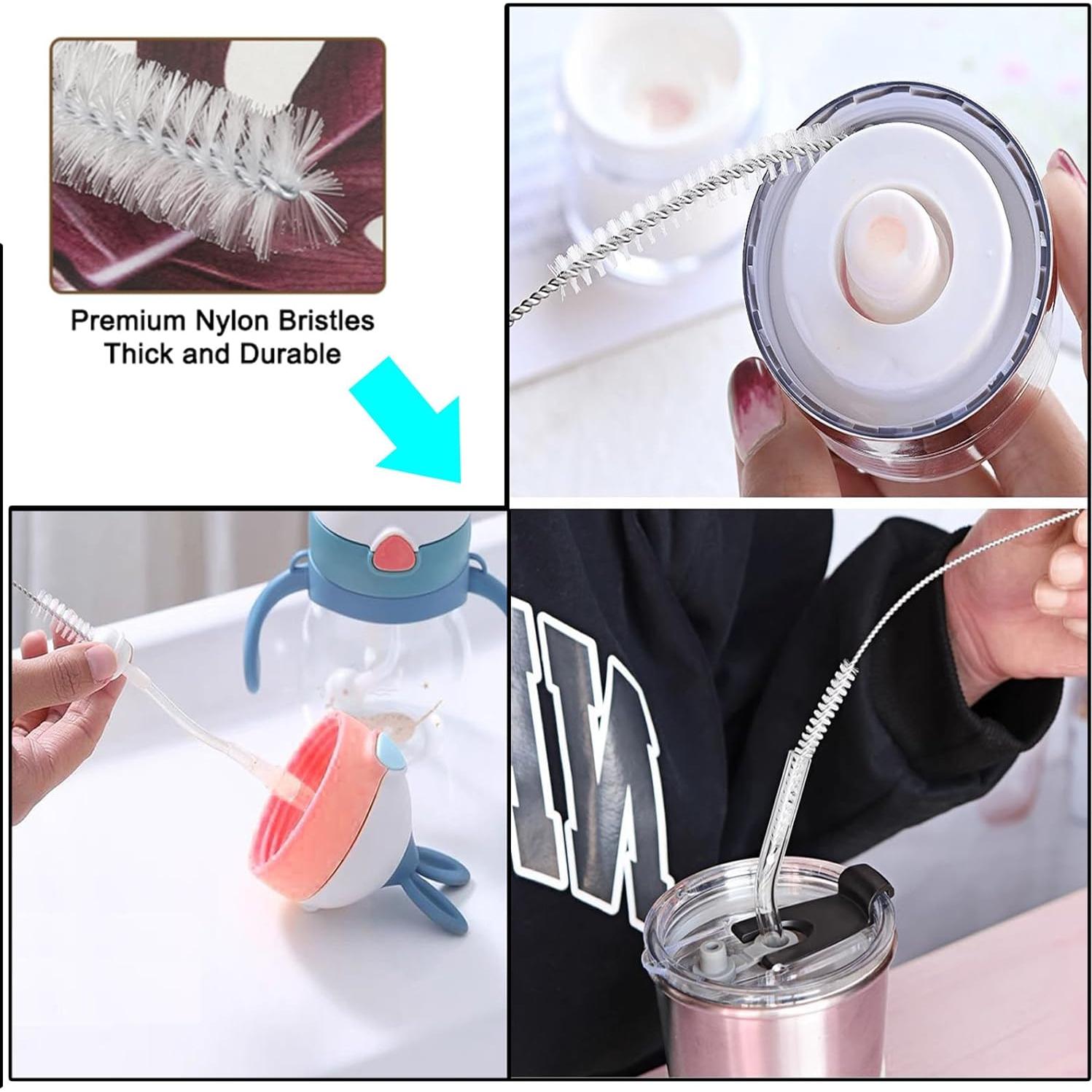 Premium Nylon Bristles
Thick and Durable