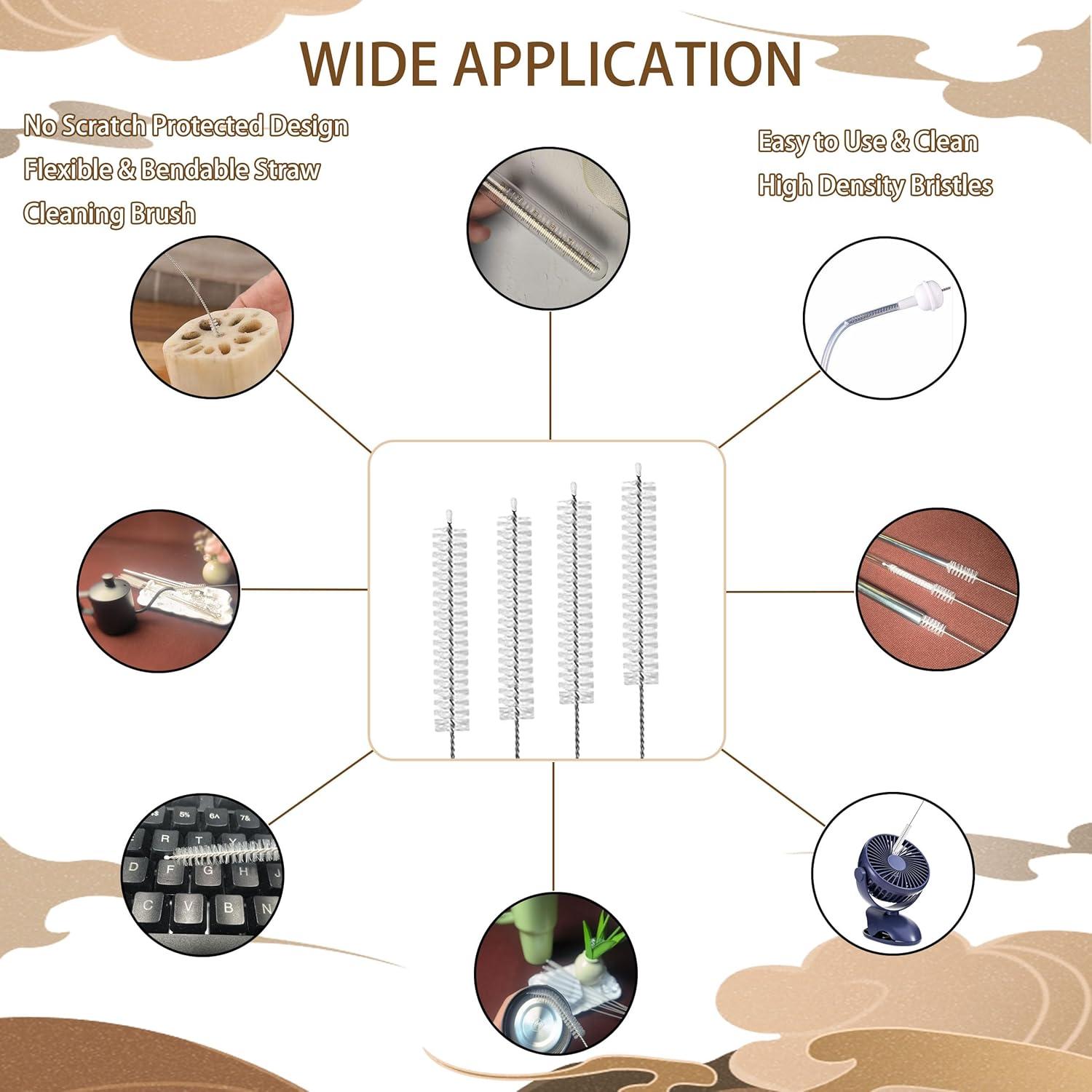 WIDE APPLICATION

No Scratch Protected Design
Flexible & Bendable Straw
Cleaning Brush

Easy to Use & Clean
High Density Bristles

$ 5% 6^ 7&
R T Y
D F G H J
C V B N