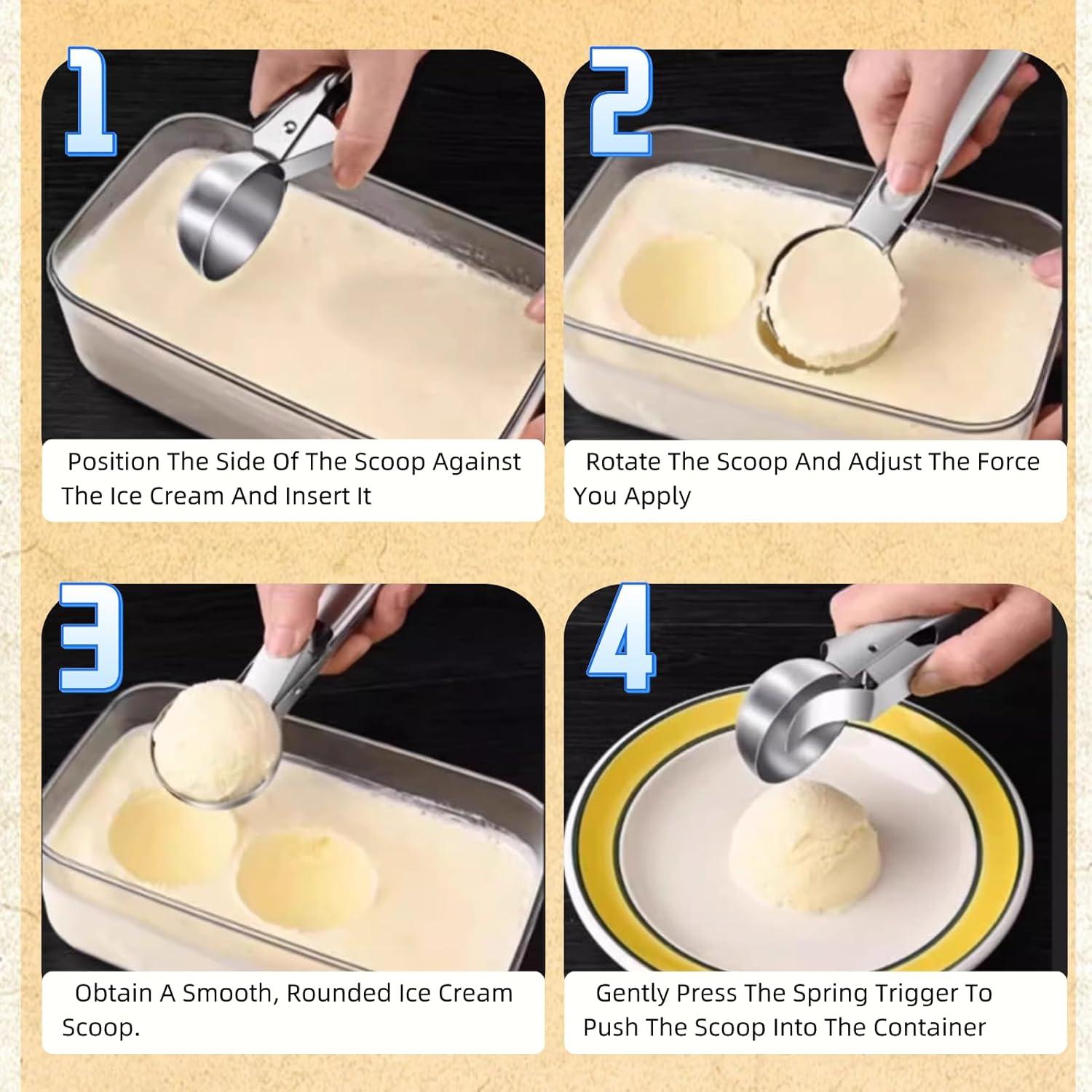 1

Position The Side Of The Scoop Against The Ice Cream And Insert It

2

Rotate The Scoop And Adjust The Force You Apply

3

Obtain A Smooth, Rounded Ice Cream Scoop.

4

Gently Press The Spring Trigger To Push The Scoop Into The Container