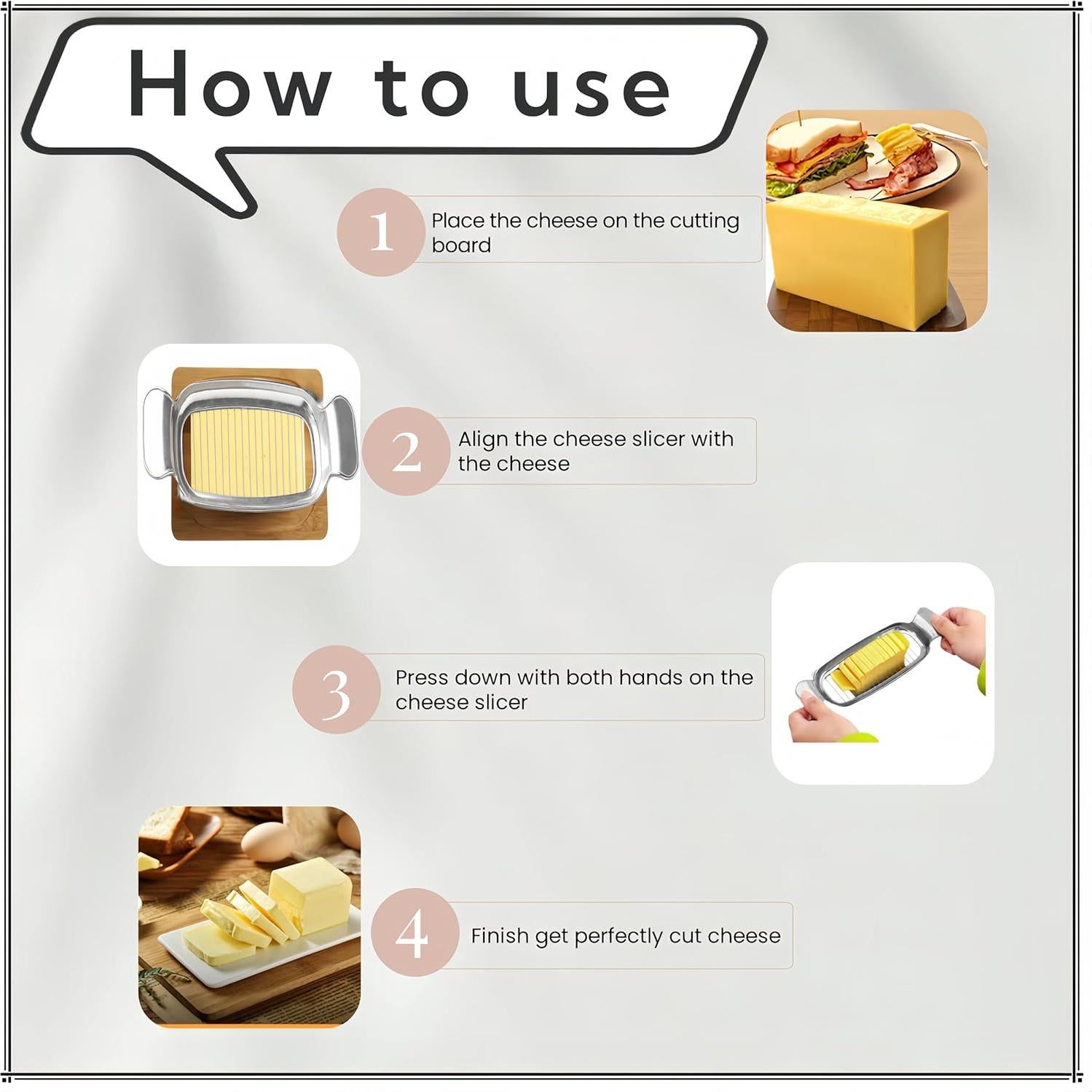 How to use

1 Place the cheese on the cutting board

2 Align the cheese slicer with the cheese

3 Press down with both hands on the cheese slicer

4 Finish get perfectly cut cheese