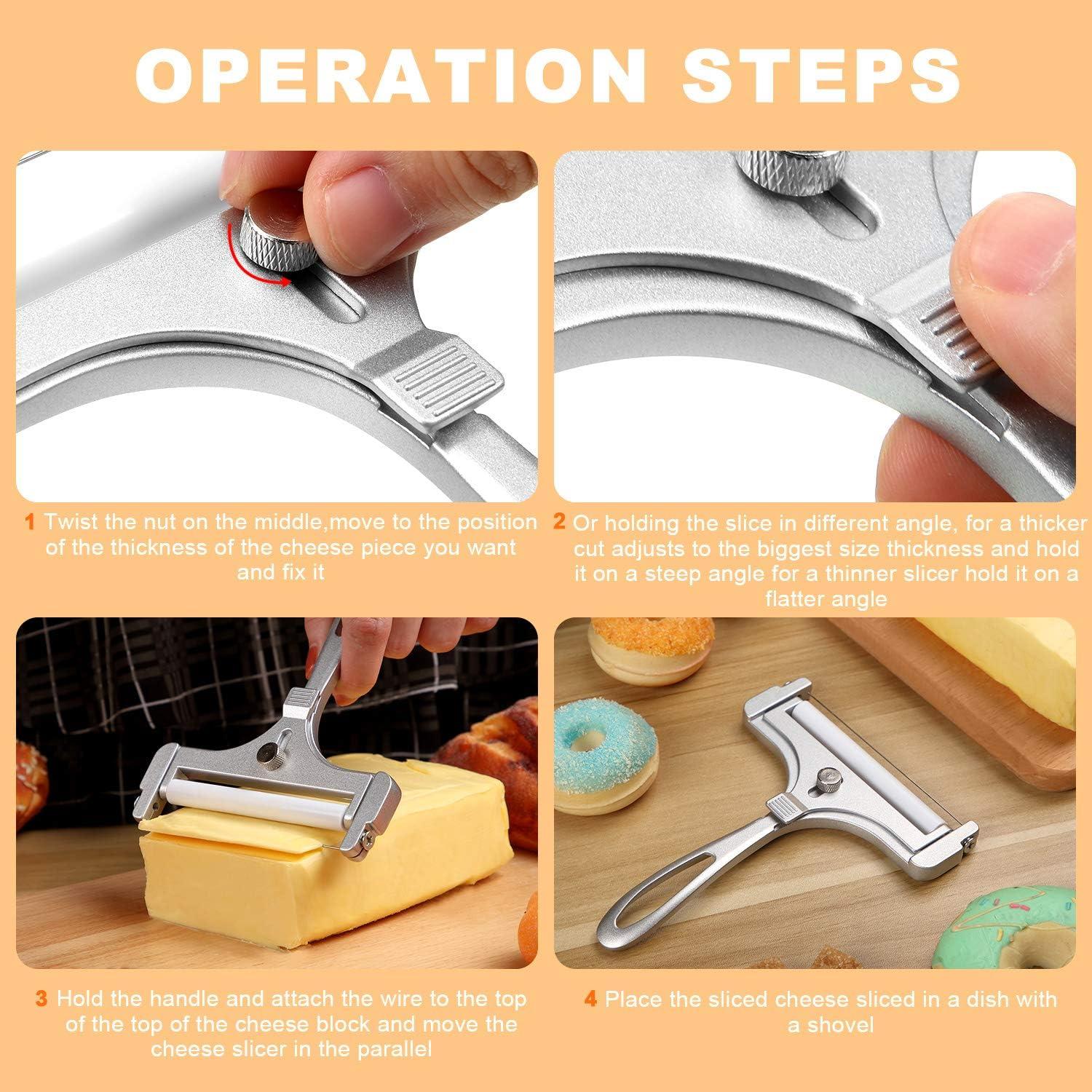 OPERATION STEPS

1 Twist the nut on the middle,move to the position of the thickness of the cheese piece you want and fix it

2 Or holding the slice in different angle, for a thicker cut adjusts to the biggest size thickness and hold it on a steep angle for a thinner slicer hold it on a flatter angle

3 Hold the handle and attach the wire to the top of the top of the cheese block and move the cheese slicer in the parallel

4 Place the sliced cheese sliced in a dish with a shovel