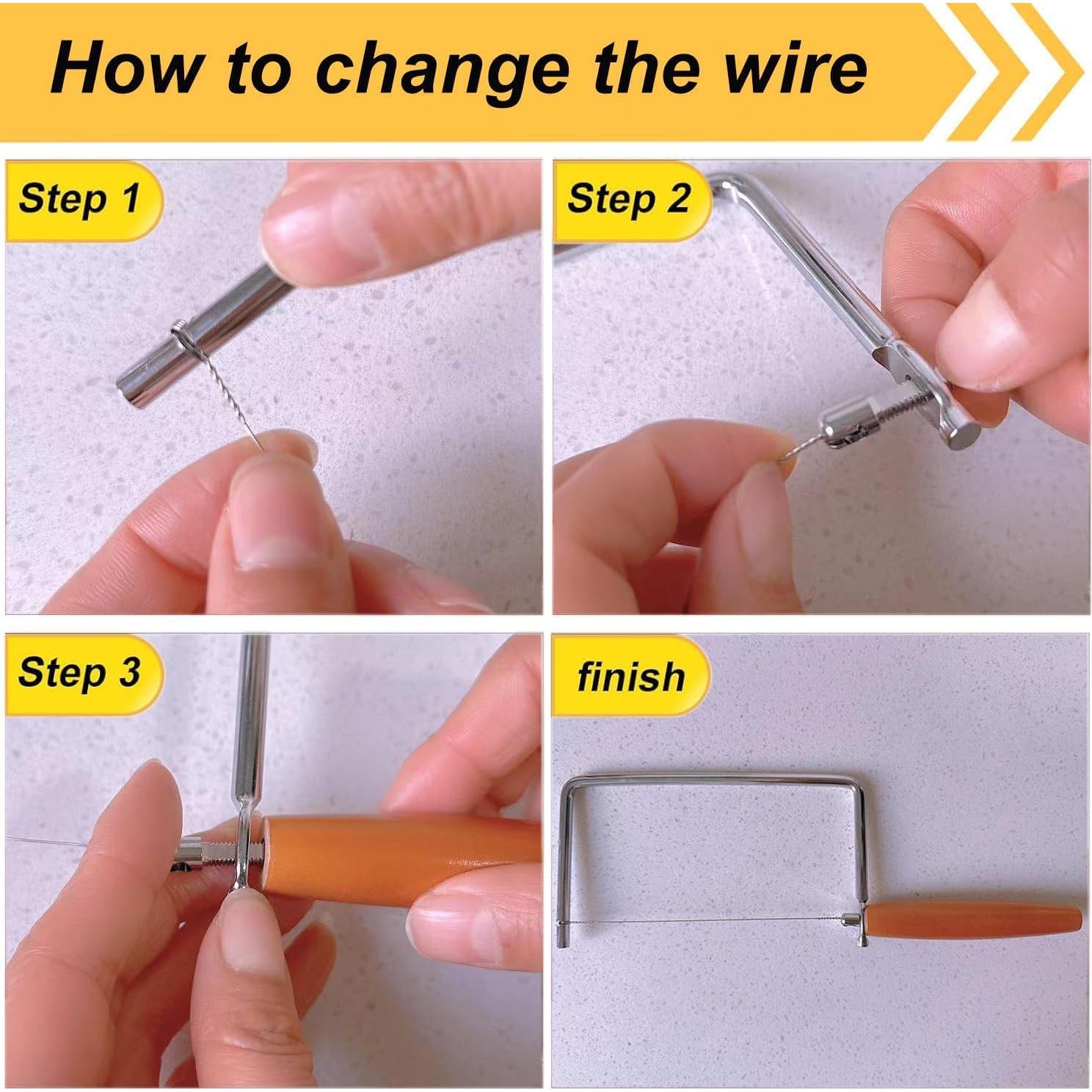 How to change the wire

Step 1

Step 2

Step 3

finish