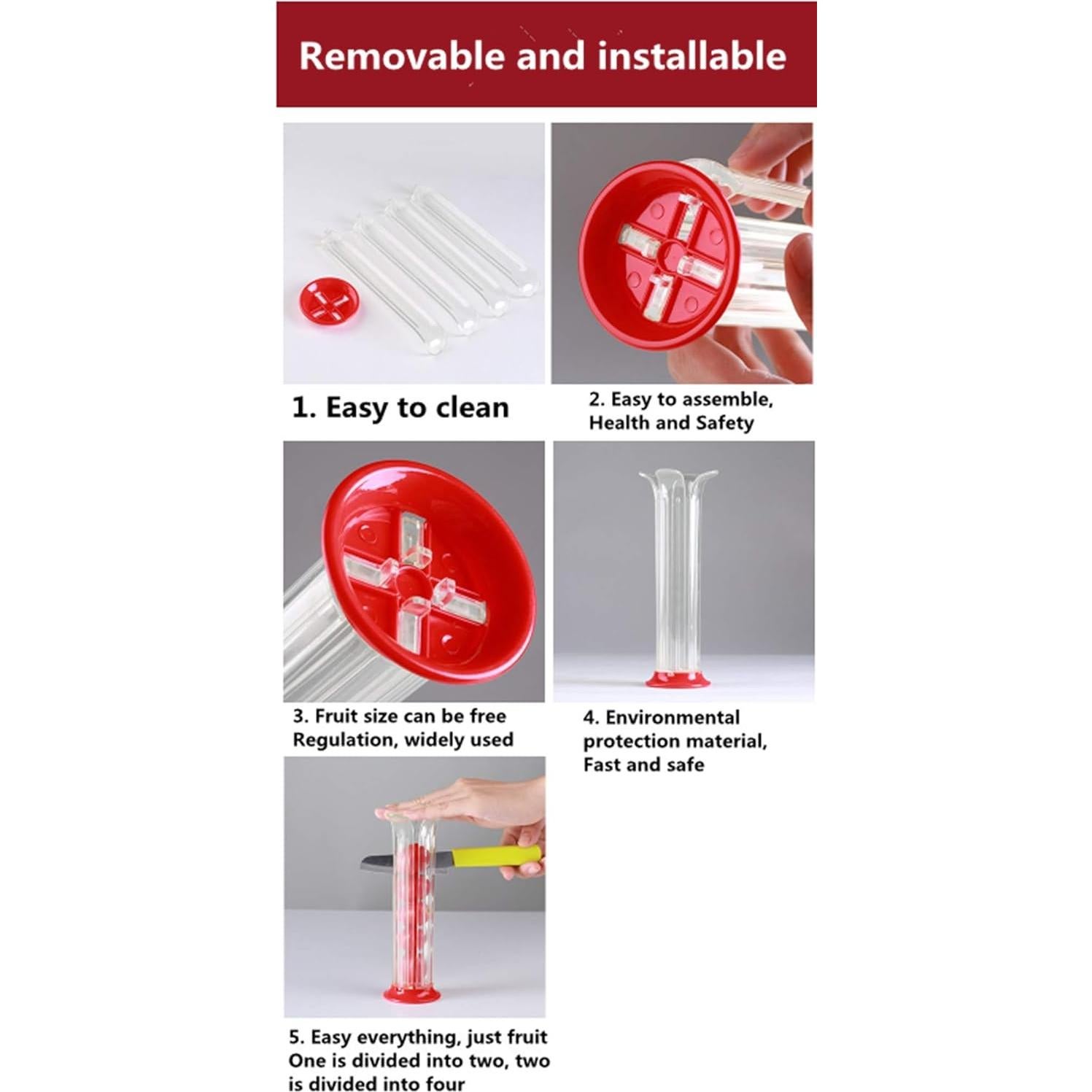 Removable and installable

1. Easy to clean

2. Easy to assemble, Health and Safety

3. Fruit size can be free Regulation, widely used

4. Environmental protection material, Fast and safe

5. Easy everything, just fruit One is divided into two, two is divided into four