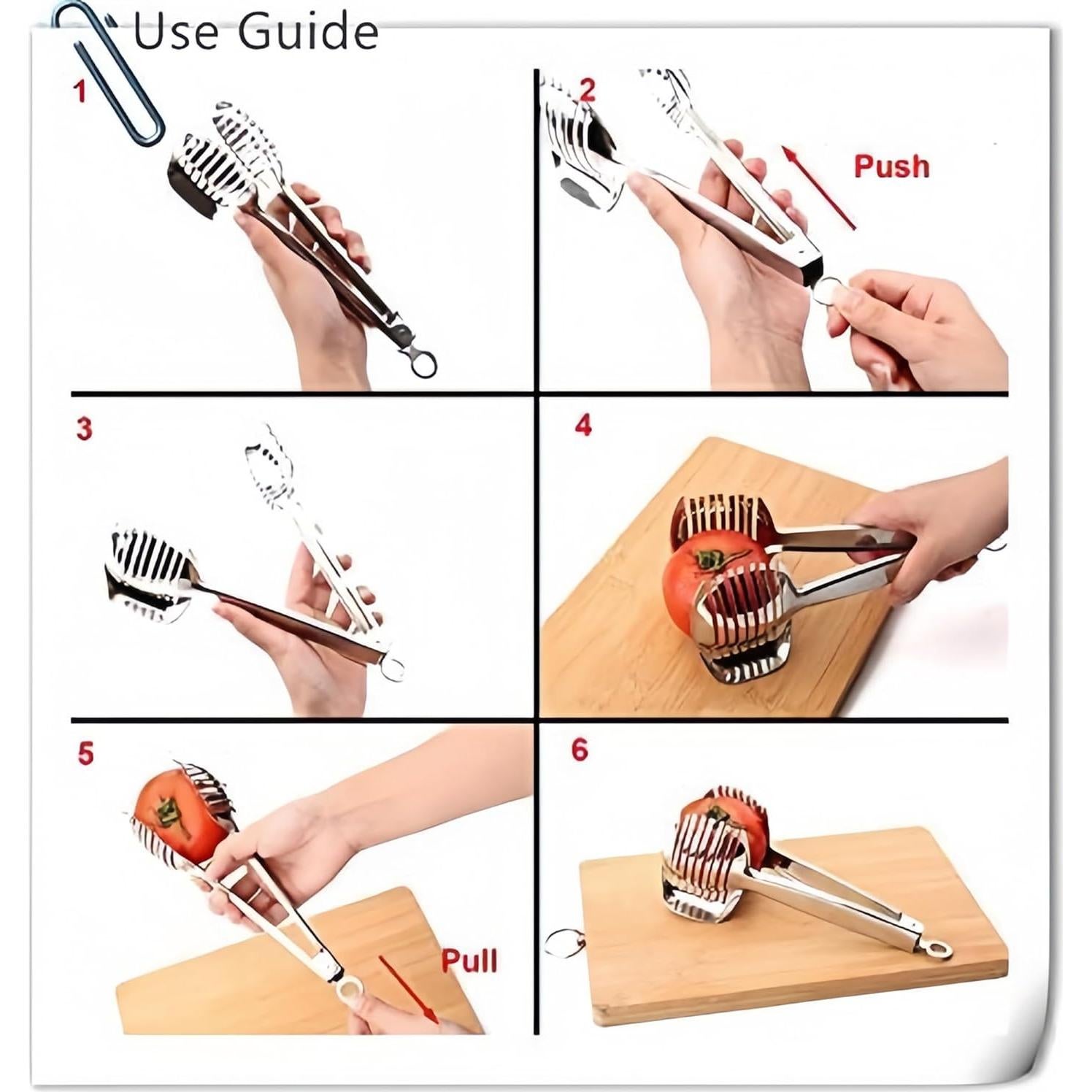 Use Guide

1

2

Push

3

4

5

Pull

6