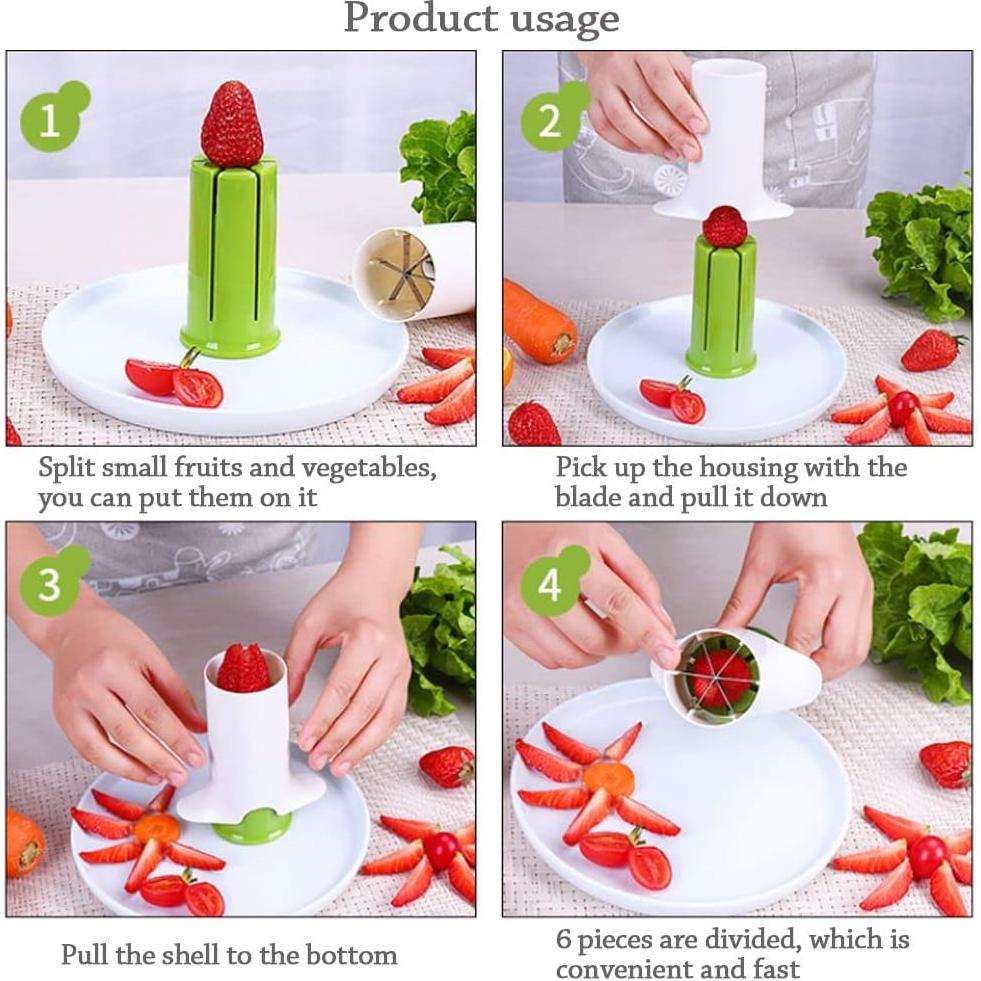 Product usage

1

Split small fruits and vegetables, you can put them on it

2

Pick up the housing with the blade and pull it down

3

Pull the shell to the bottom

4

6 pieces are divided, which is convenient and fast