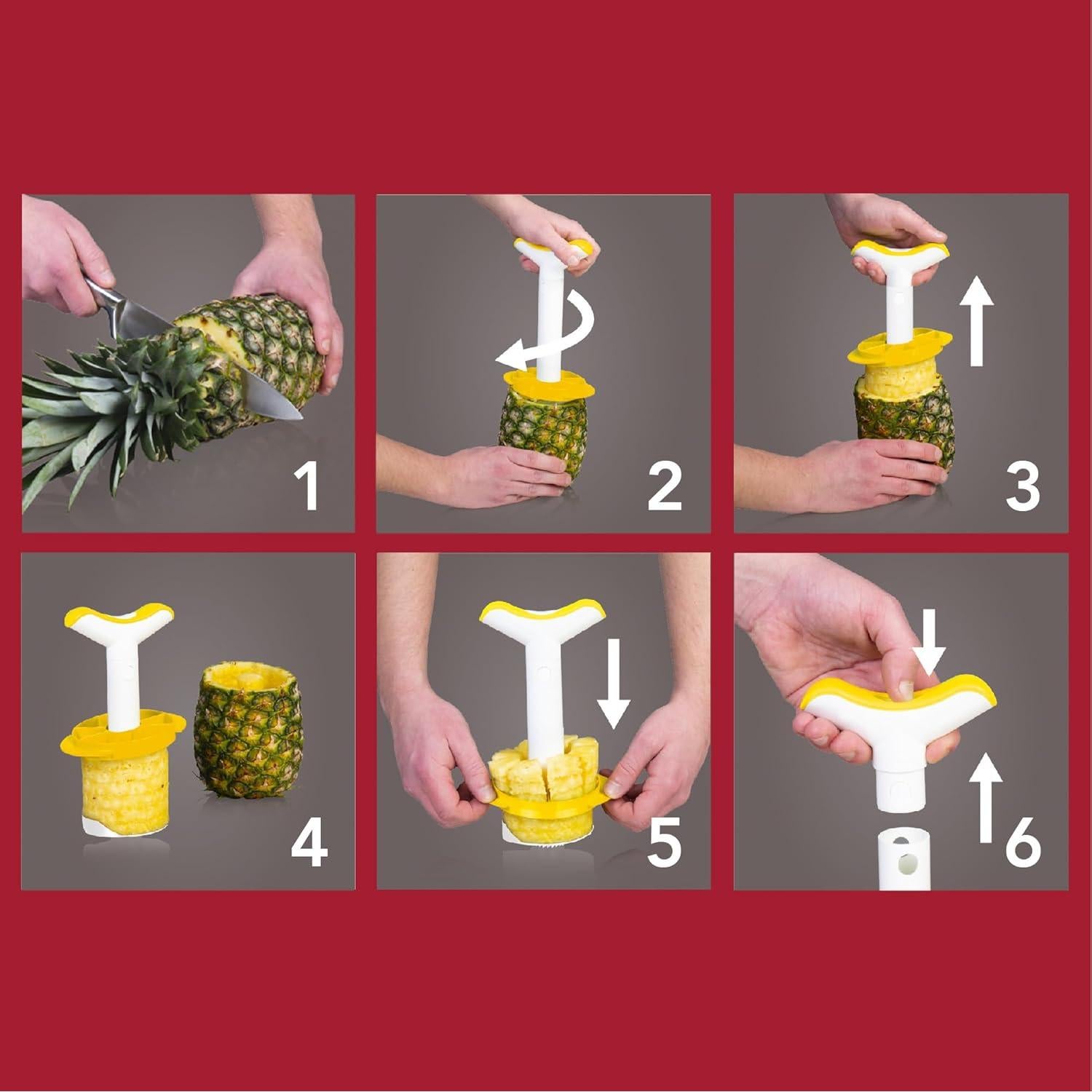 1

2

3

4

5

6