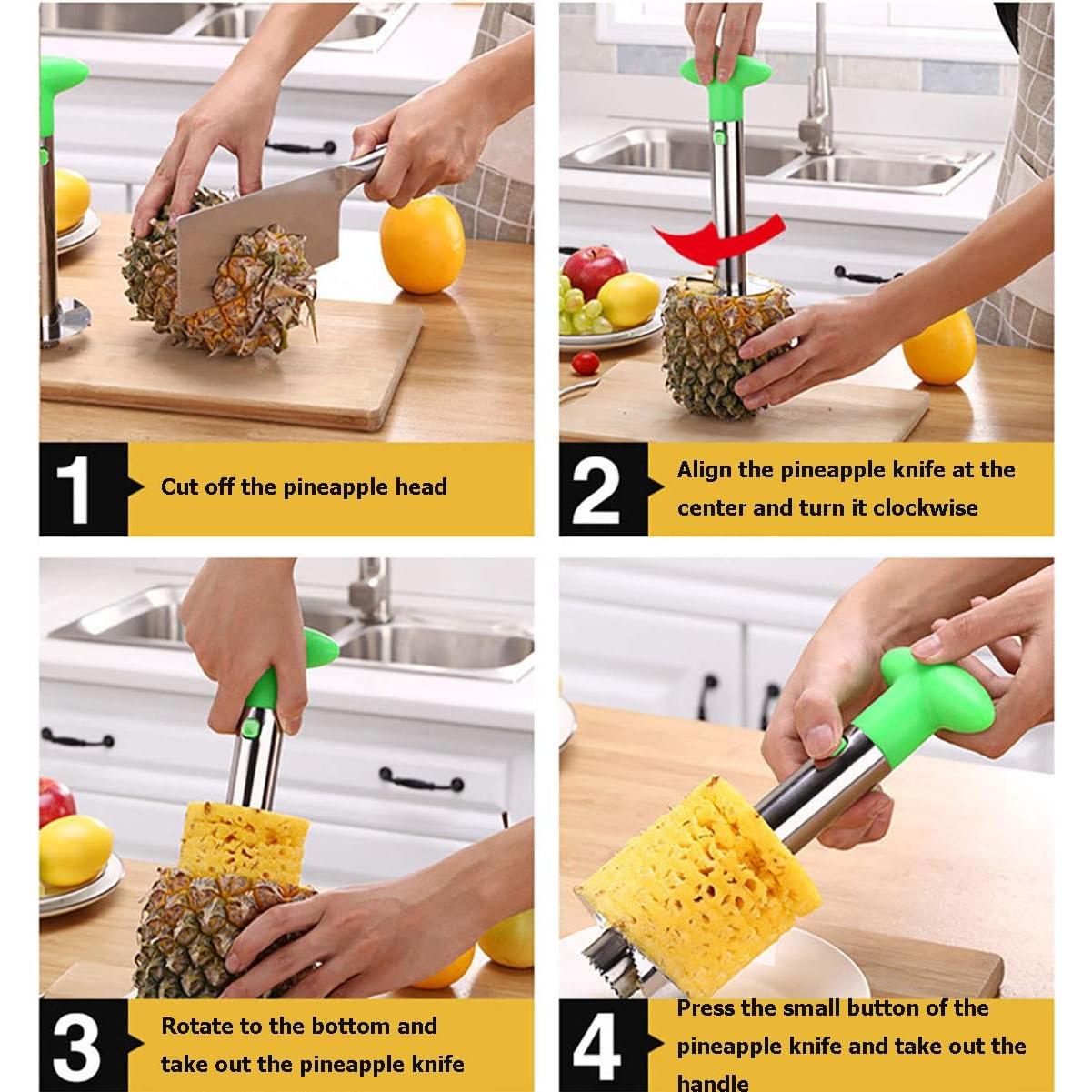 1 Cut off the pineapple head

2 Align the pineapple knife at the center and turn it clockwise

3 Rotate to the bottom and take out the pineapple knife

4 Press the small button of the pineapple knife and take out the handle