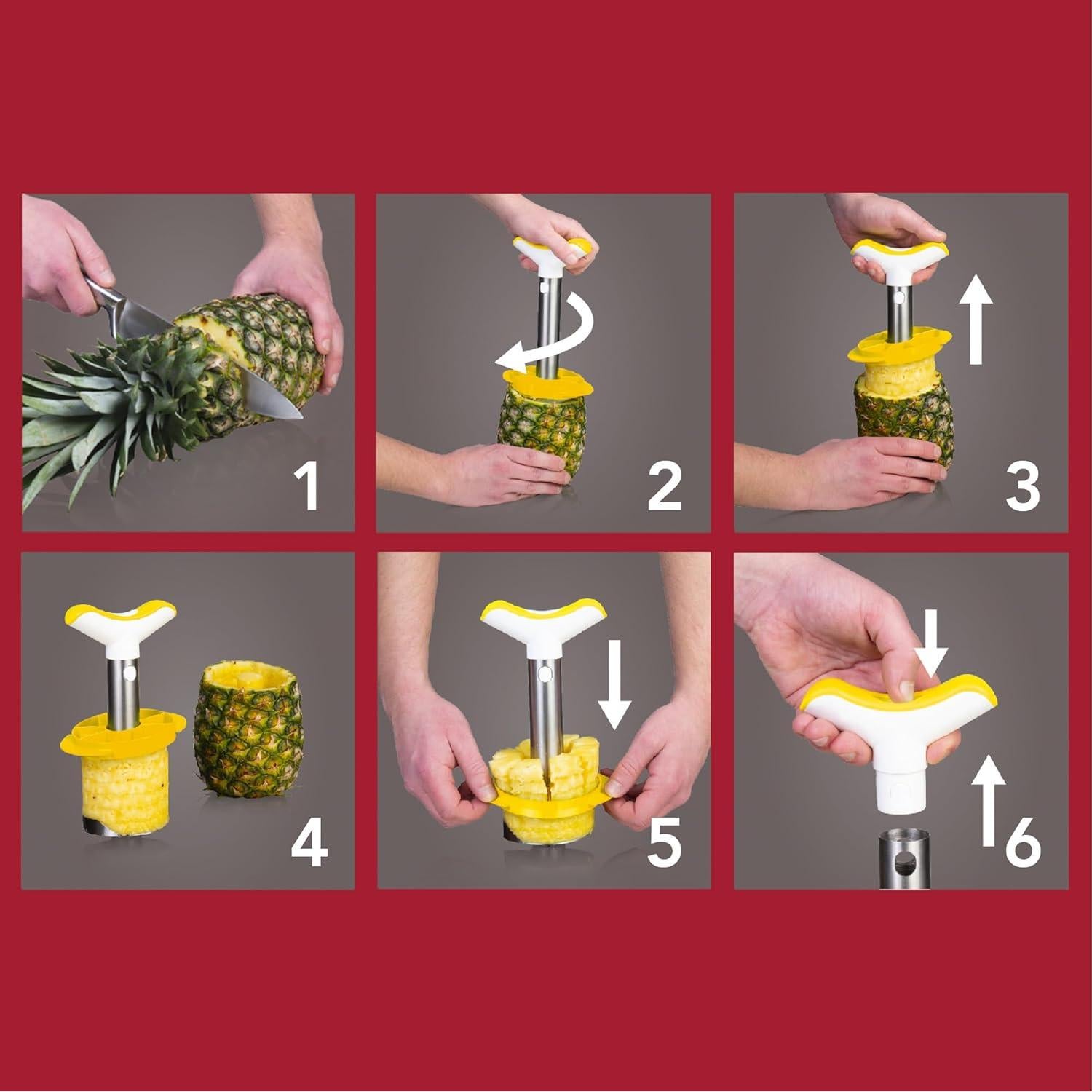 1

2

3

4

5

6