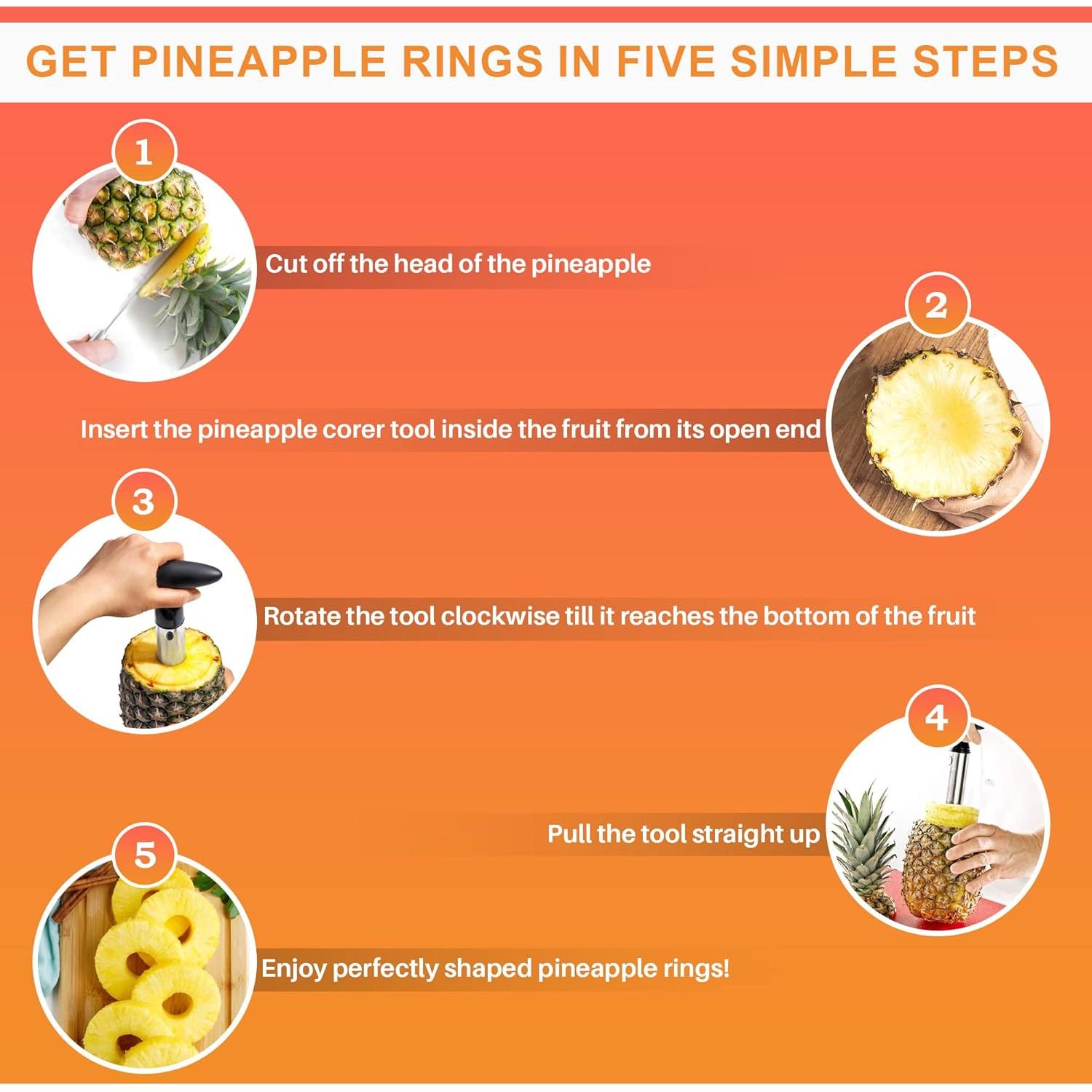 GET PINEAPPLE RINGS IN FIVE SIMPLE STEPS

1

Cut off the head of the pineapple

2

Insert the pineapple corer tool inside the fruit from its open end

3

Rotate the tool clockwise till it reaches the bottom of the fruit

4

Pull the tool straight up

5

Enjoy perfectly shaped pineapple rings!