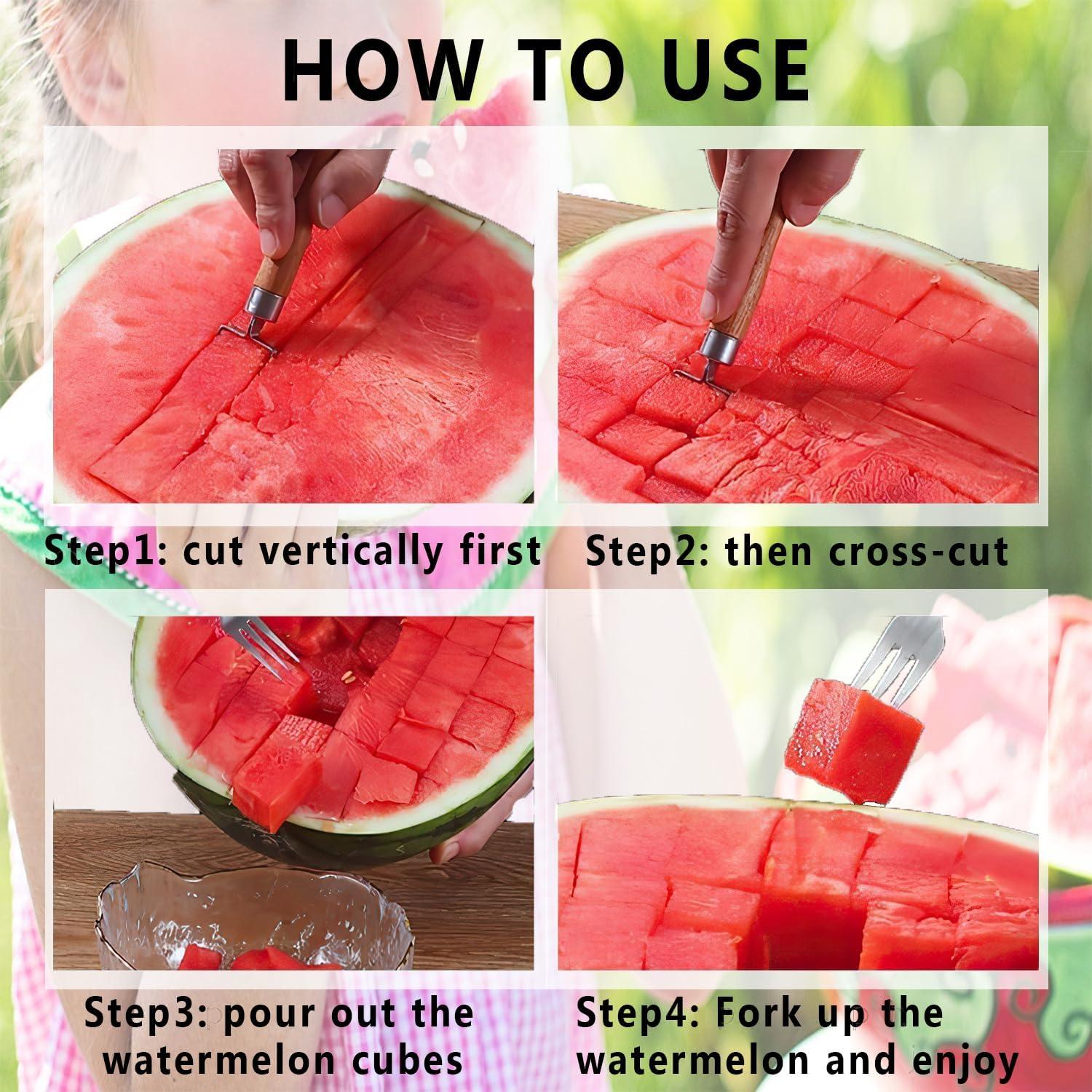 HOW TO USE

Step1: cut vertically first

Step2: then cross-cut

Step3: pour out the watermelon cubes

Step4: Fork up the watermelon and enjoy