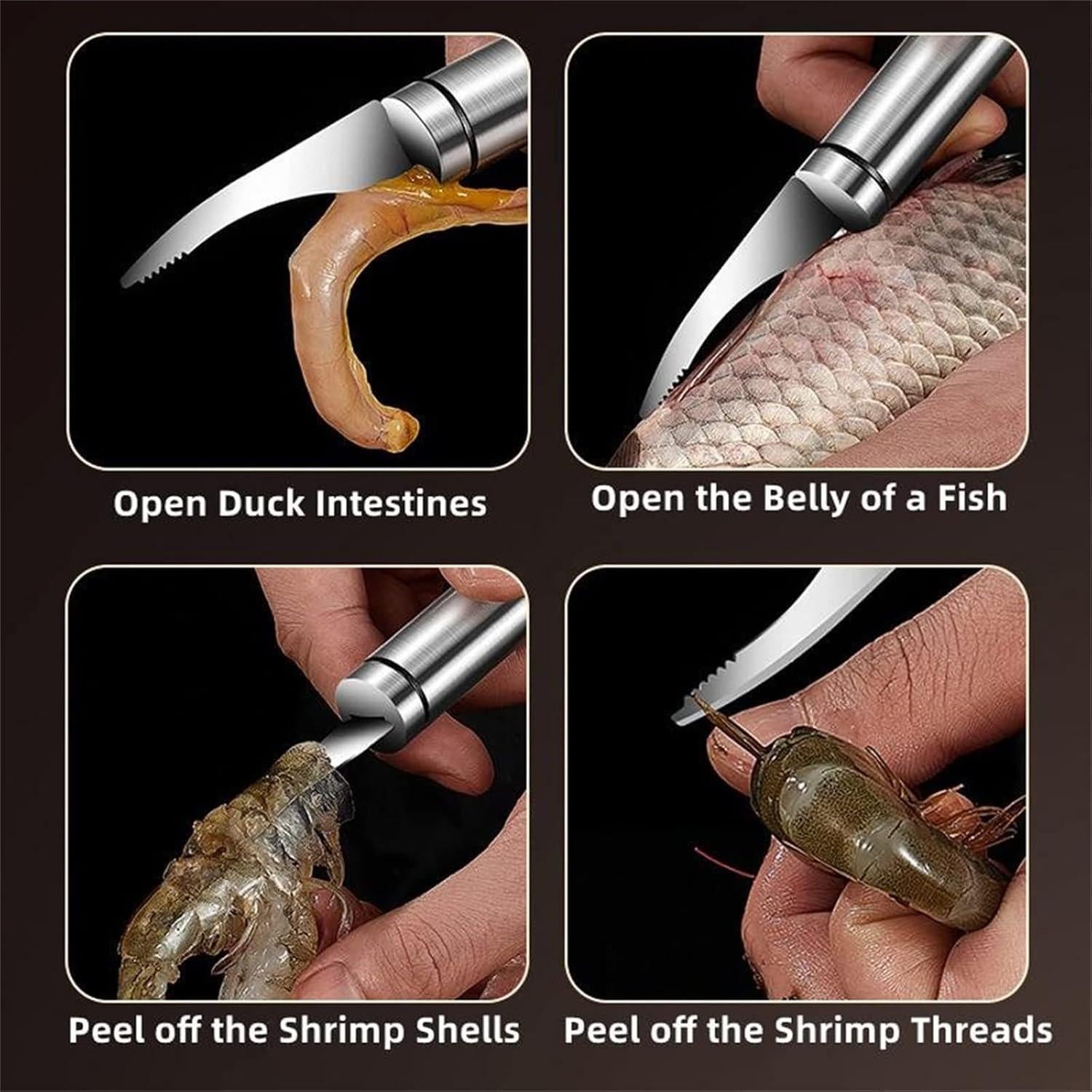 Open Duck Intestines

Open the Belly of a Fish

Peel off the Shrimp Shells

Peel off the Shrimp Threads